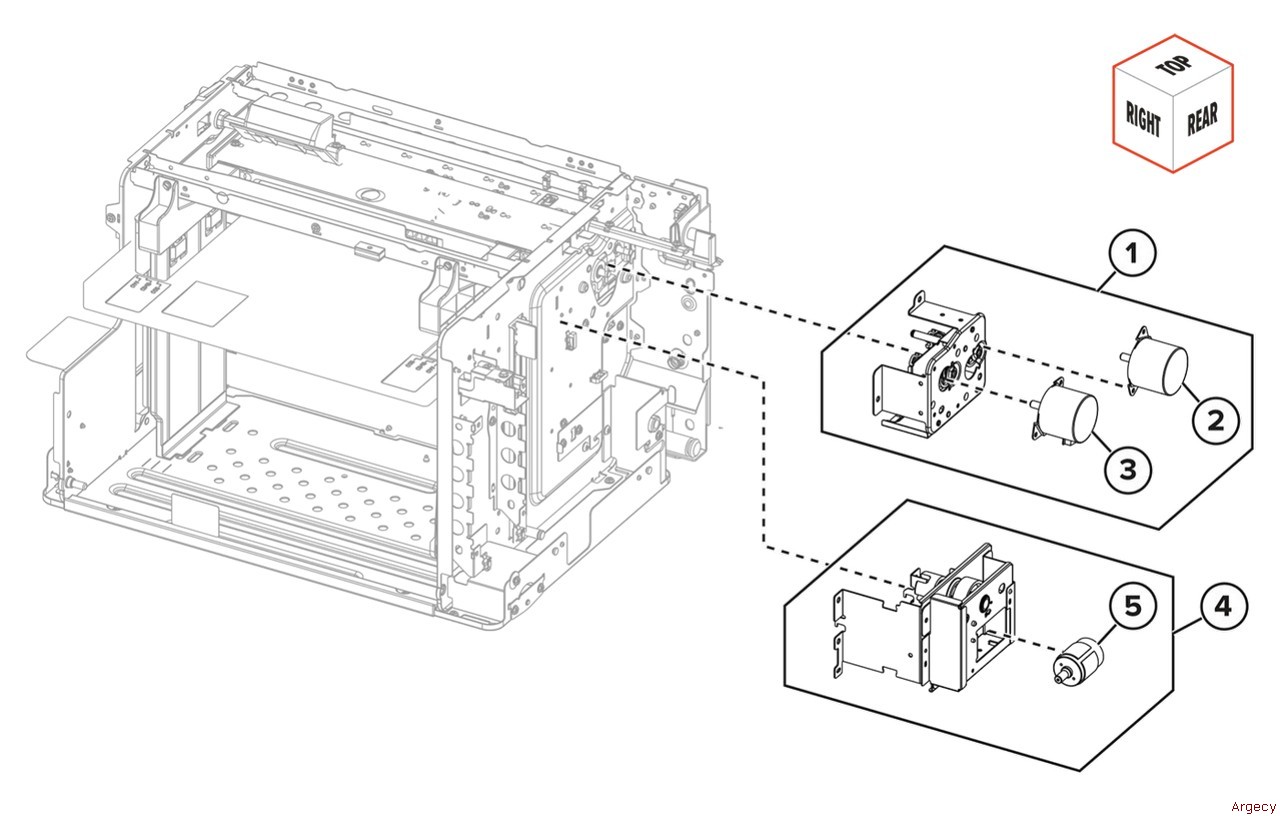 TOP
RIGHT
REAR

1
2
3
4
5

Argecy