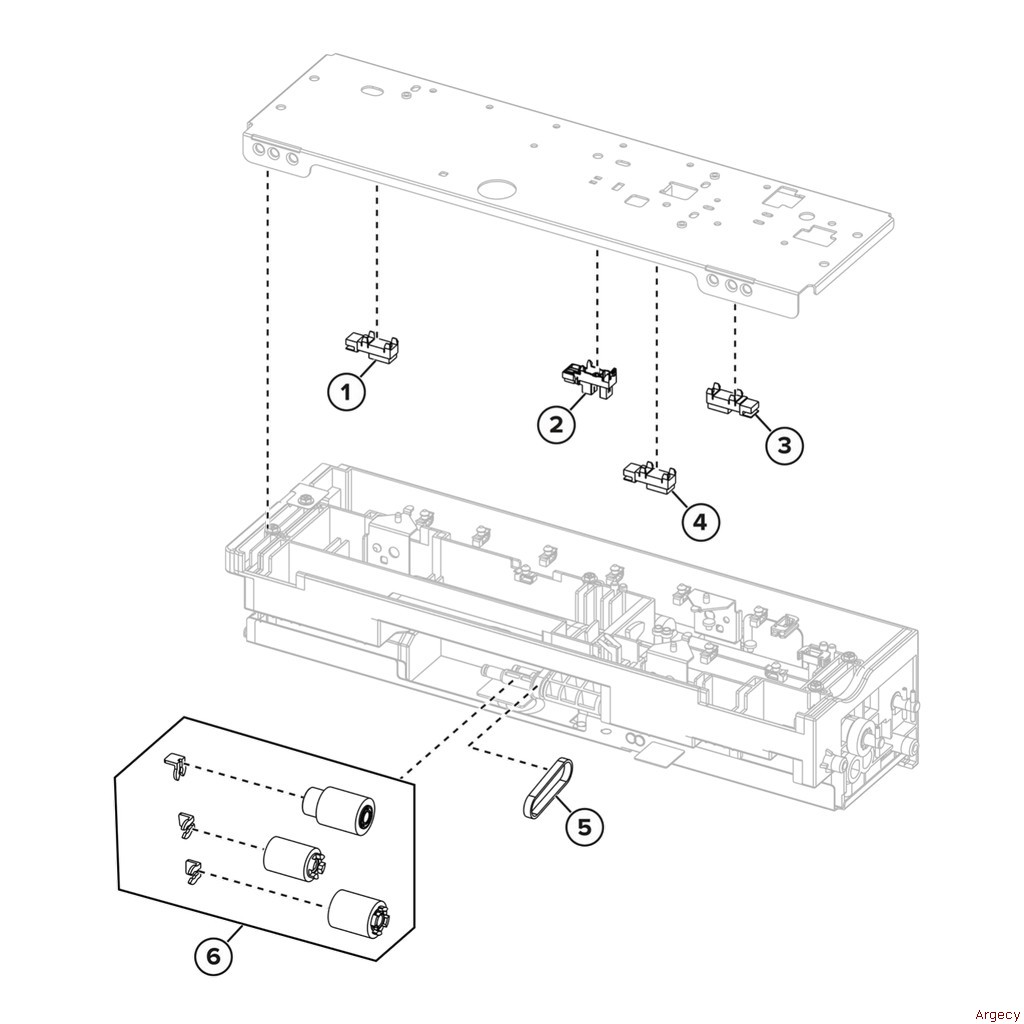 1
2
3
4
5
6
Argecy