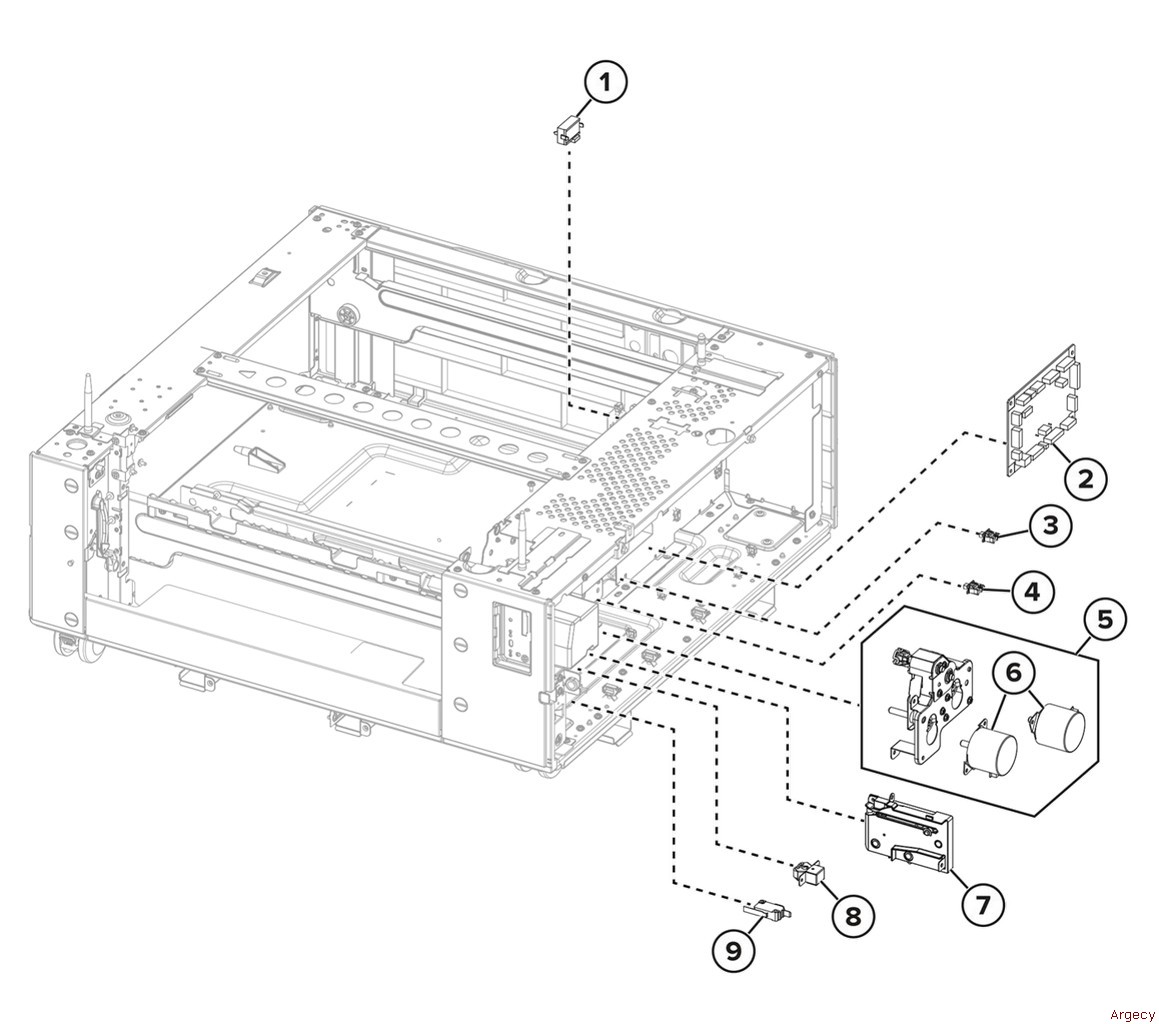 1
2
3
4
5
6
7
8
9
Argecy