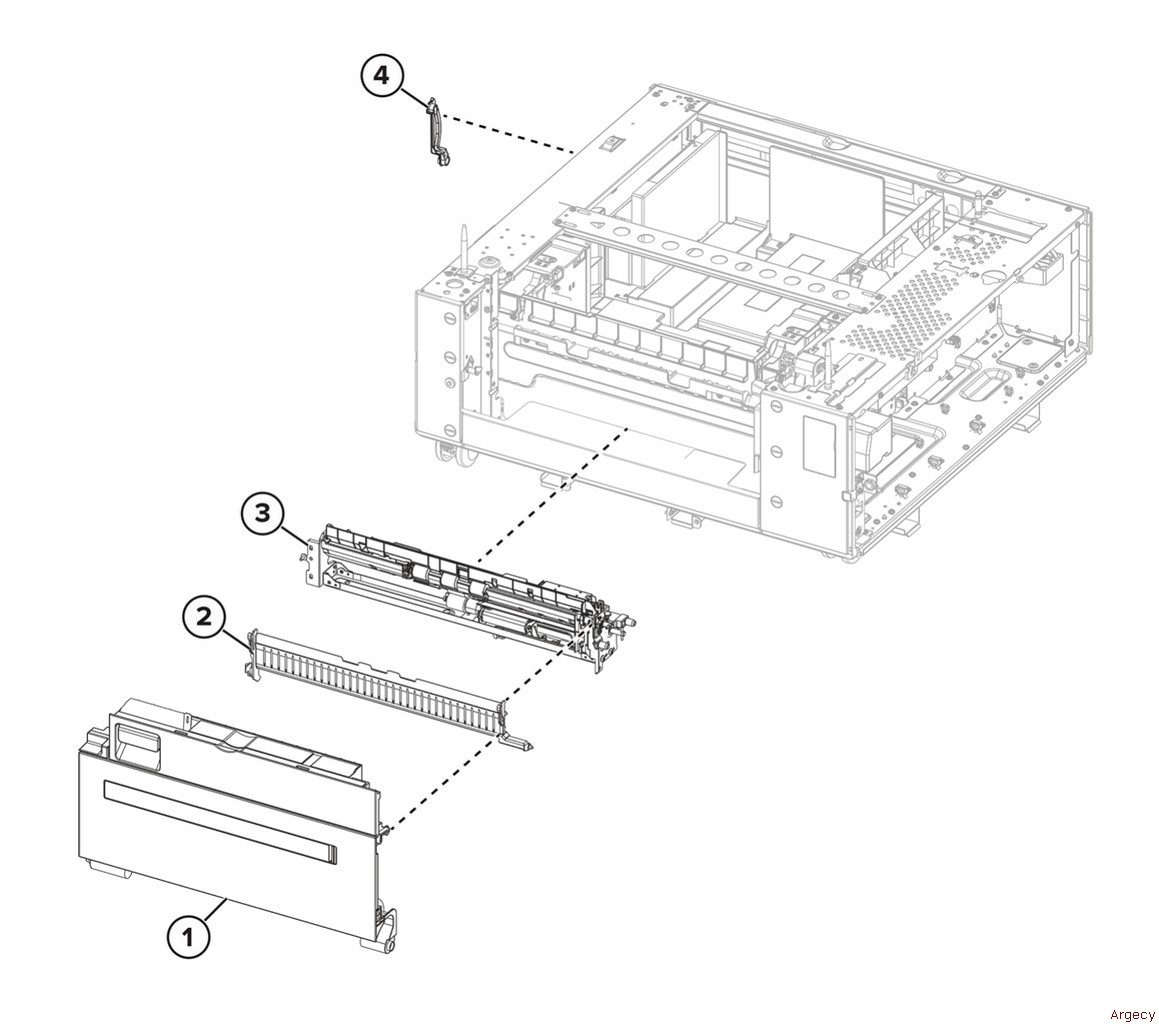 4

3

2

1

Argecy