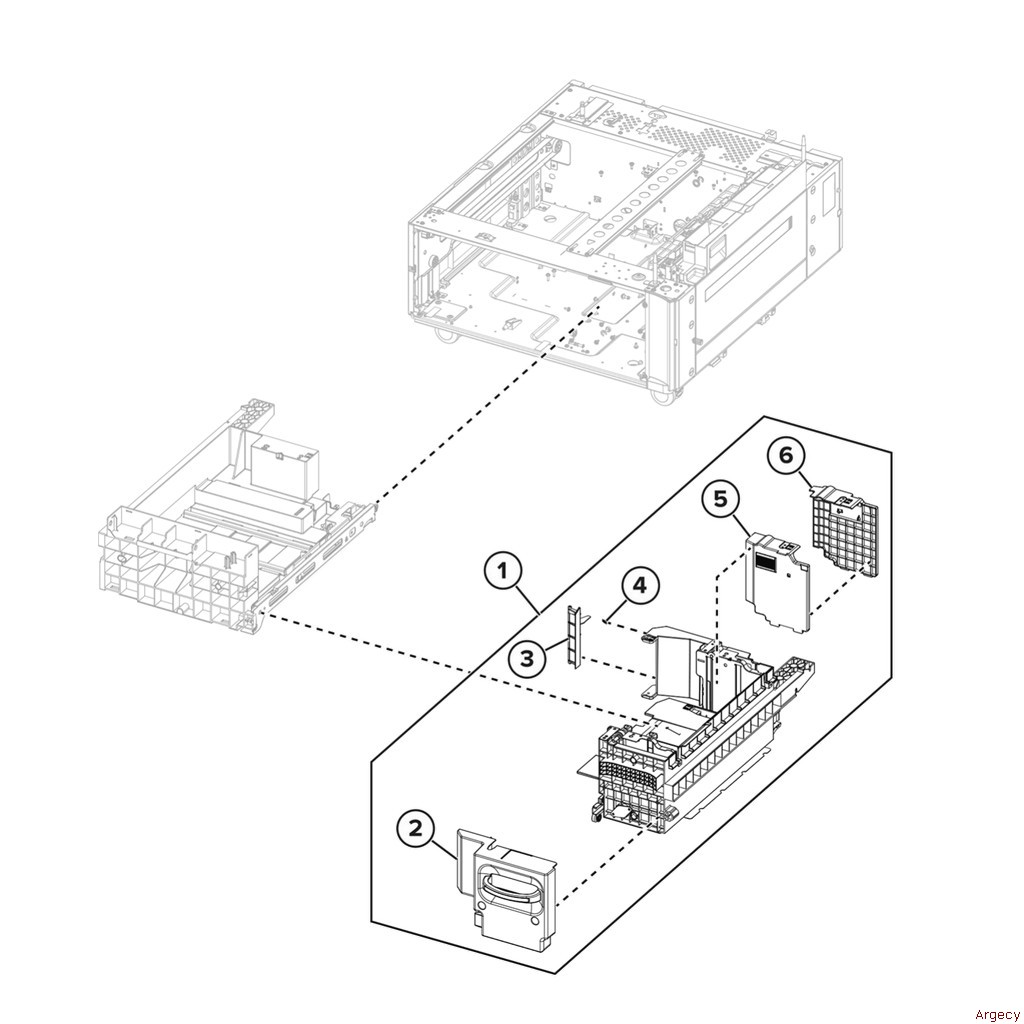 6

5

1

4

3

2

Argecy