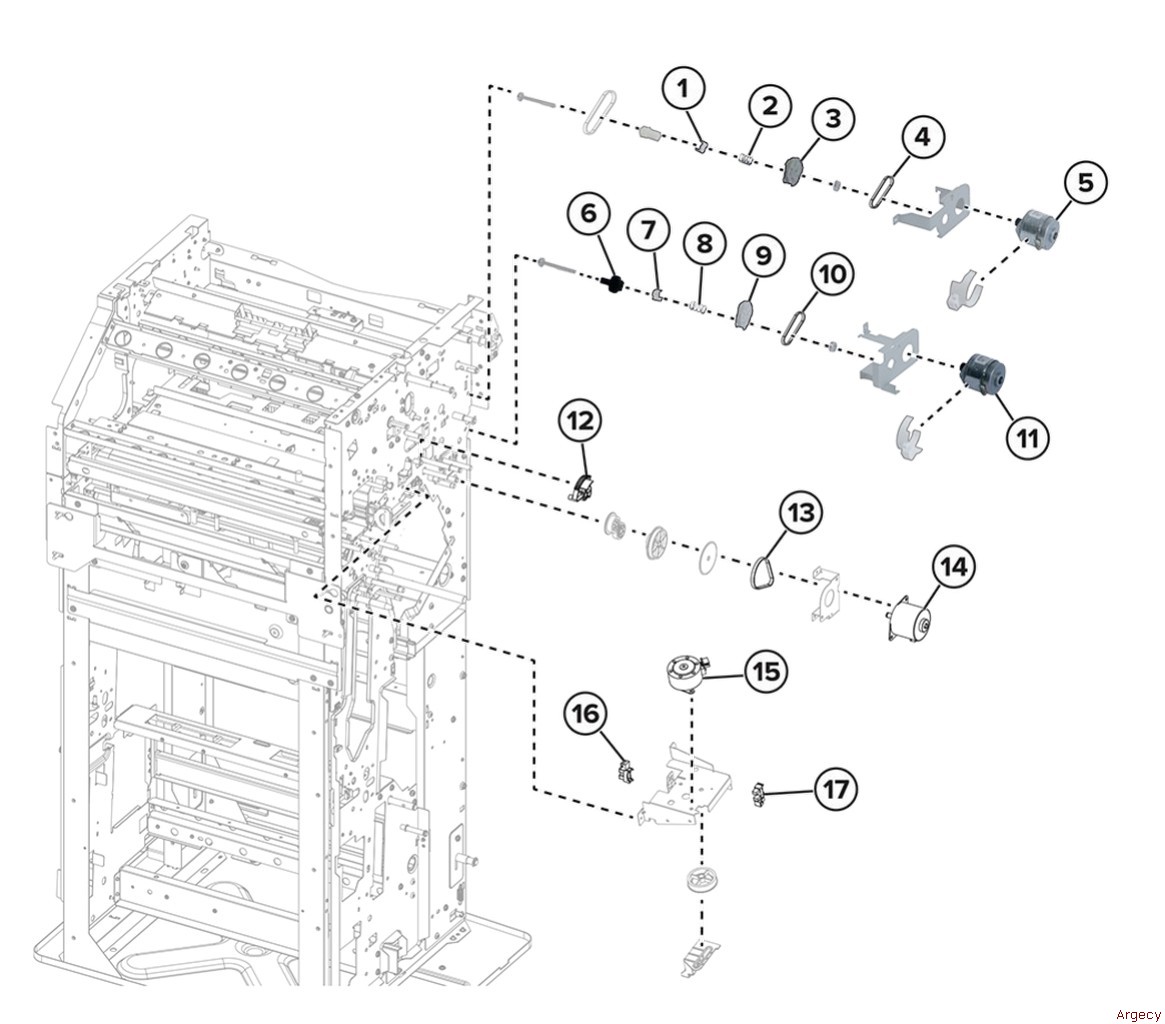 1
2
3
4
5
6
7
8
9
10
11
12
13
14
15
16
17
Argecy