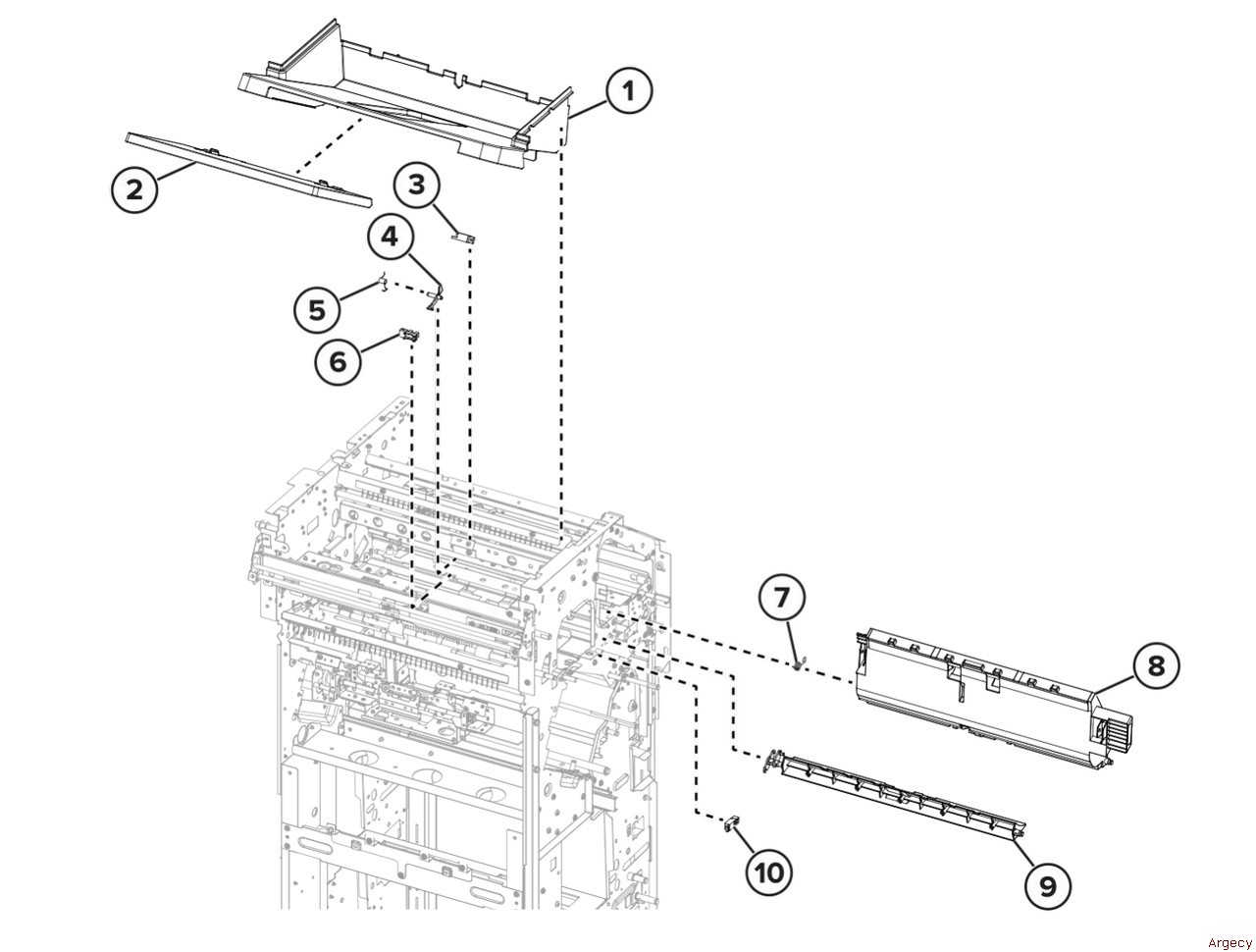 1
2
3
4
5
6
7
8
9
10
Argecy