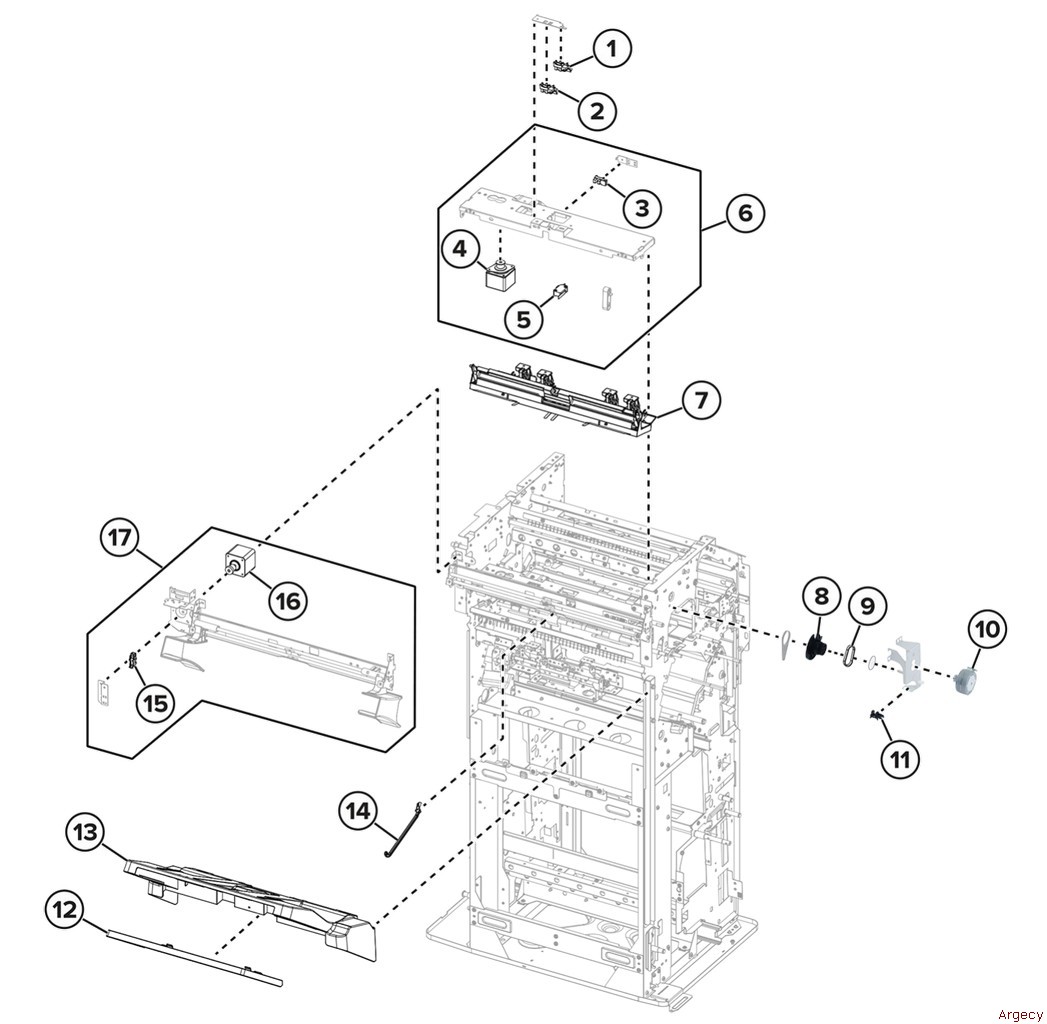 1
2
3
6
4
5
7
17
16
15
8
9
10
11
14
13
12
Argecy