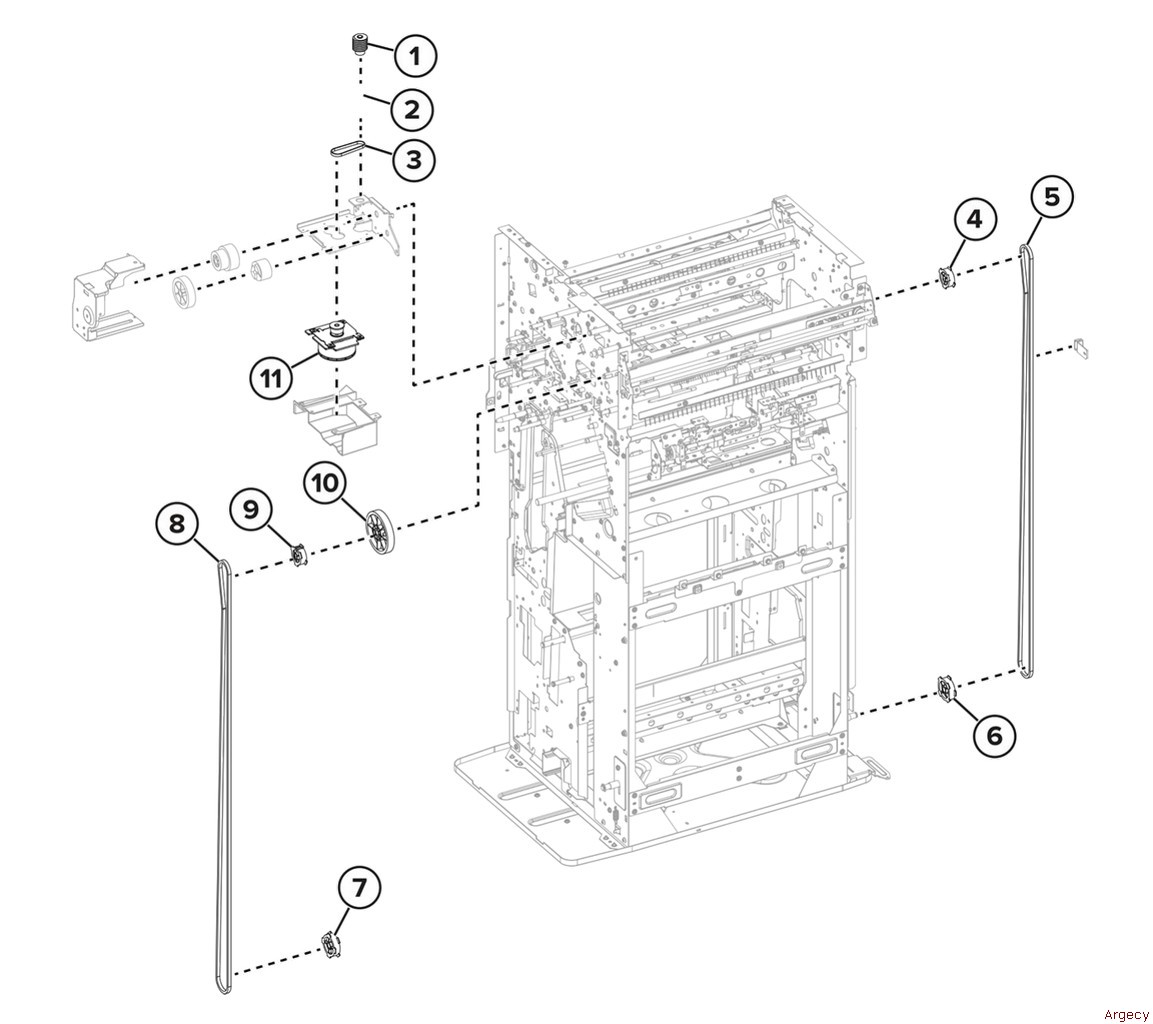 1
2
3
4
5
11
10
9
8
6
7
Argecy