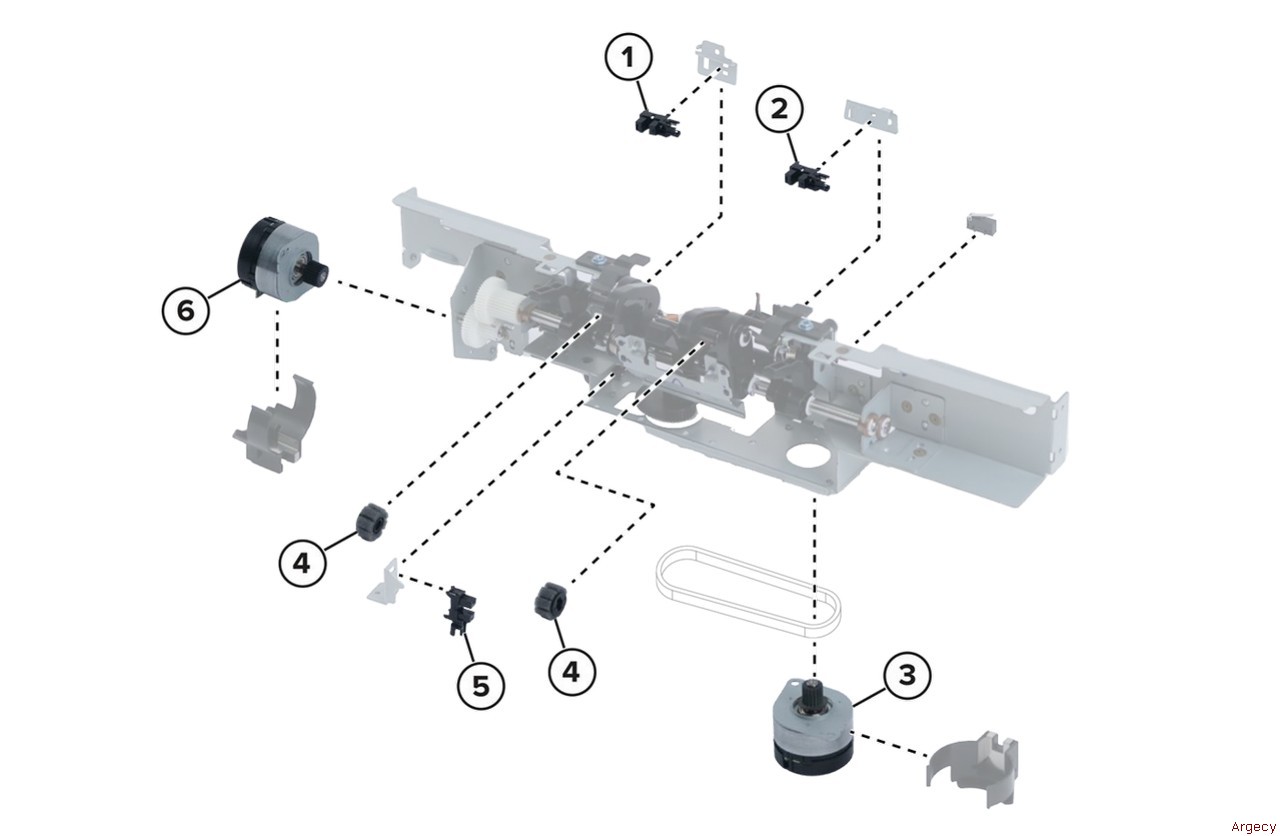 1
2
6
4
5
4
3
Argecy