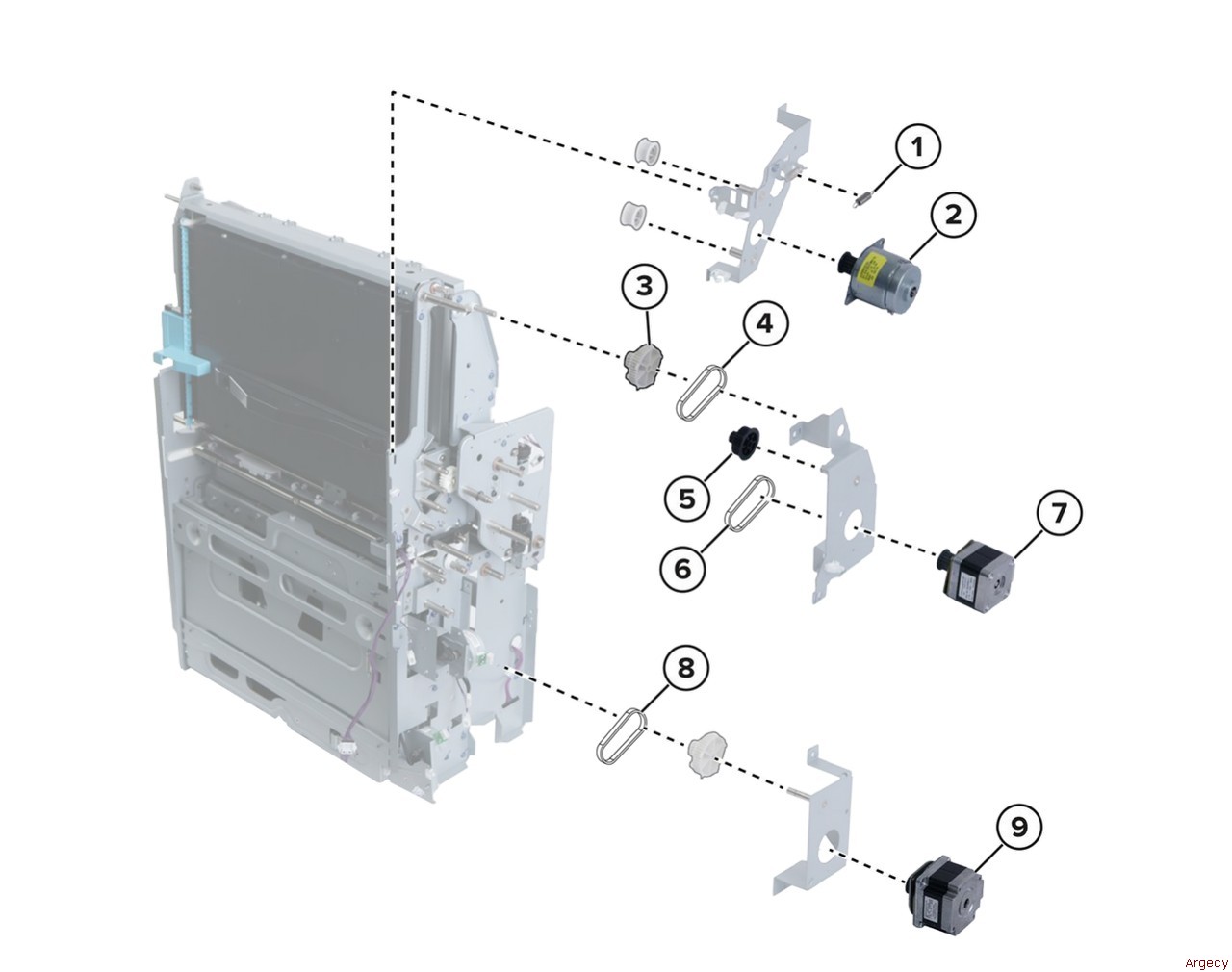 1
2
3
4
5
6
7
8
9
Argecy