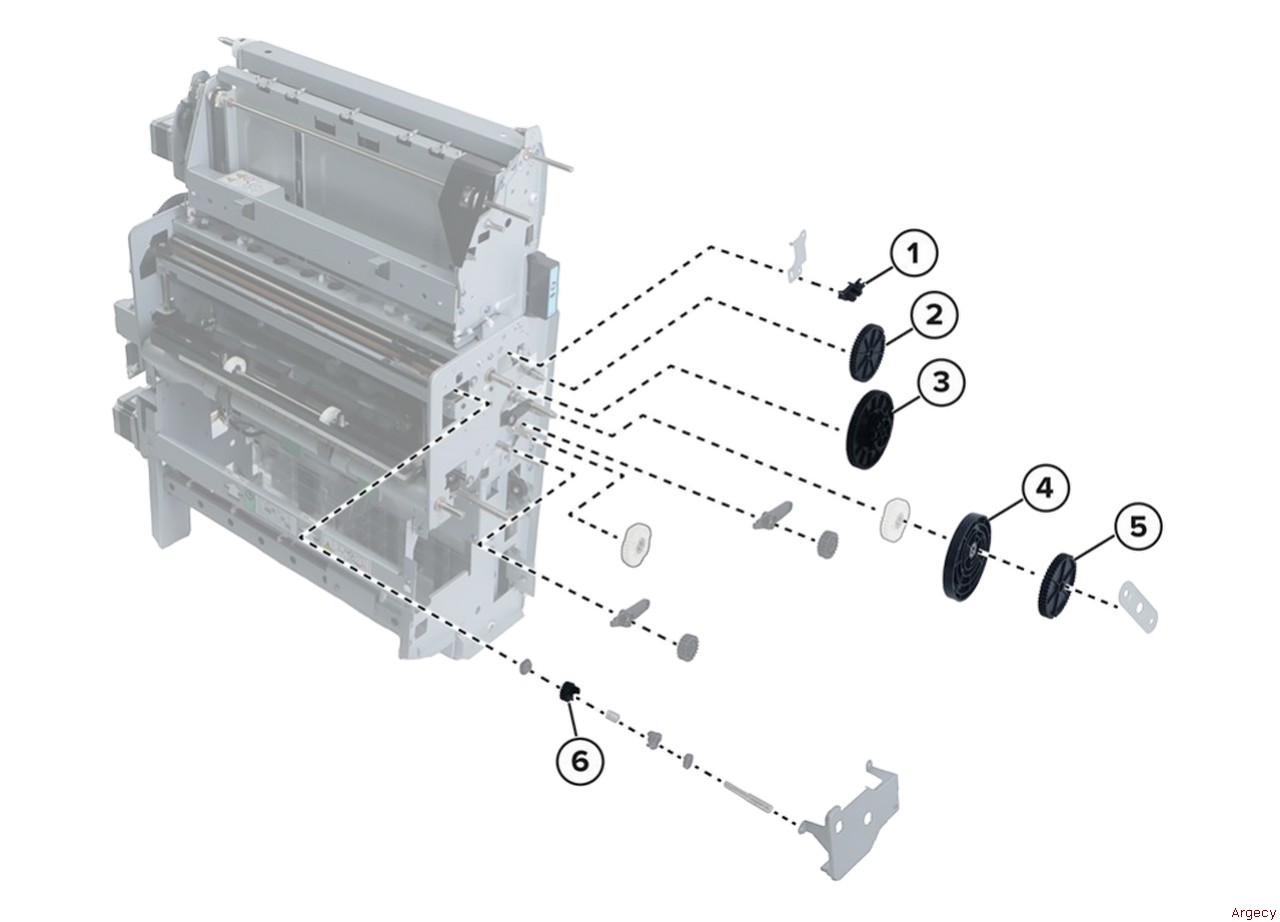 1
2
3
4
5
6
Argecy