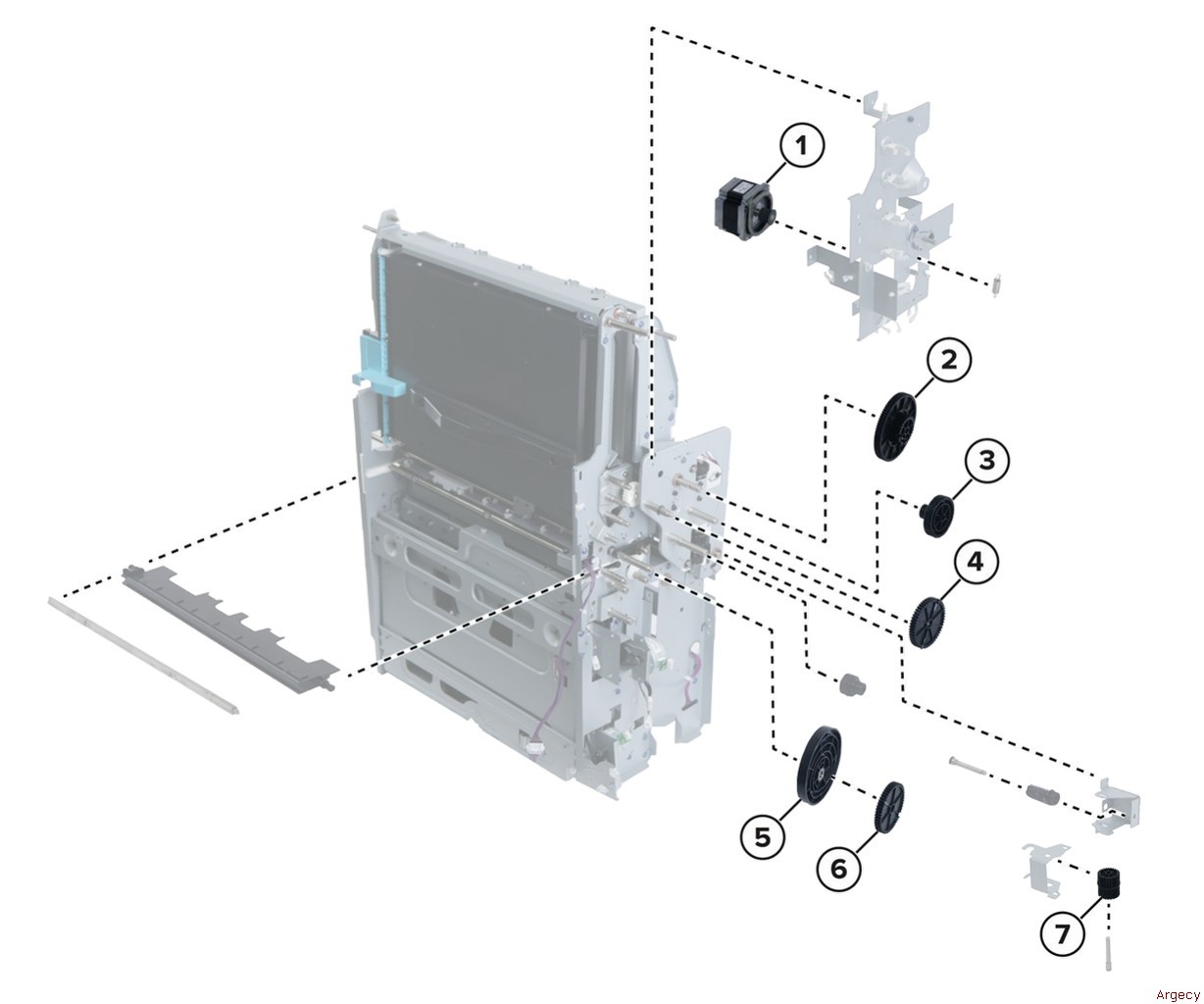 1
2
3
4
5
6
7
Argecy