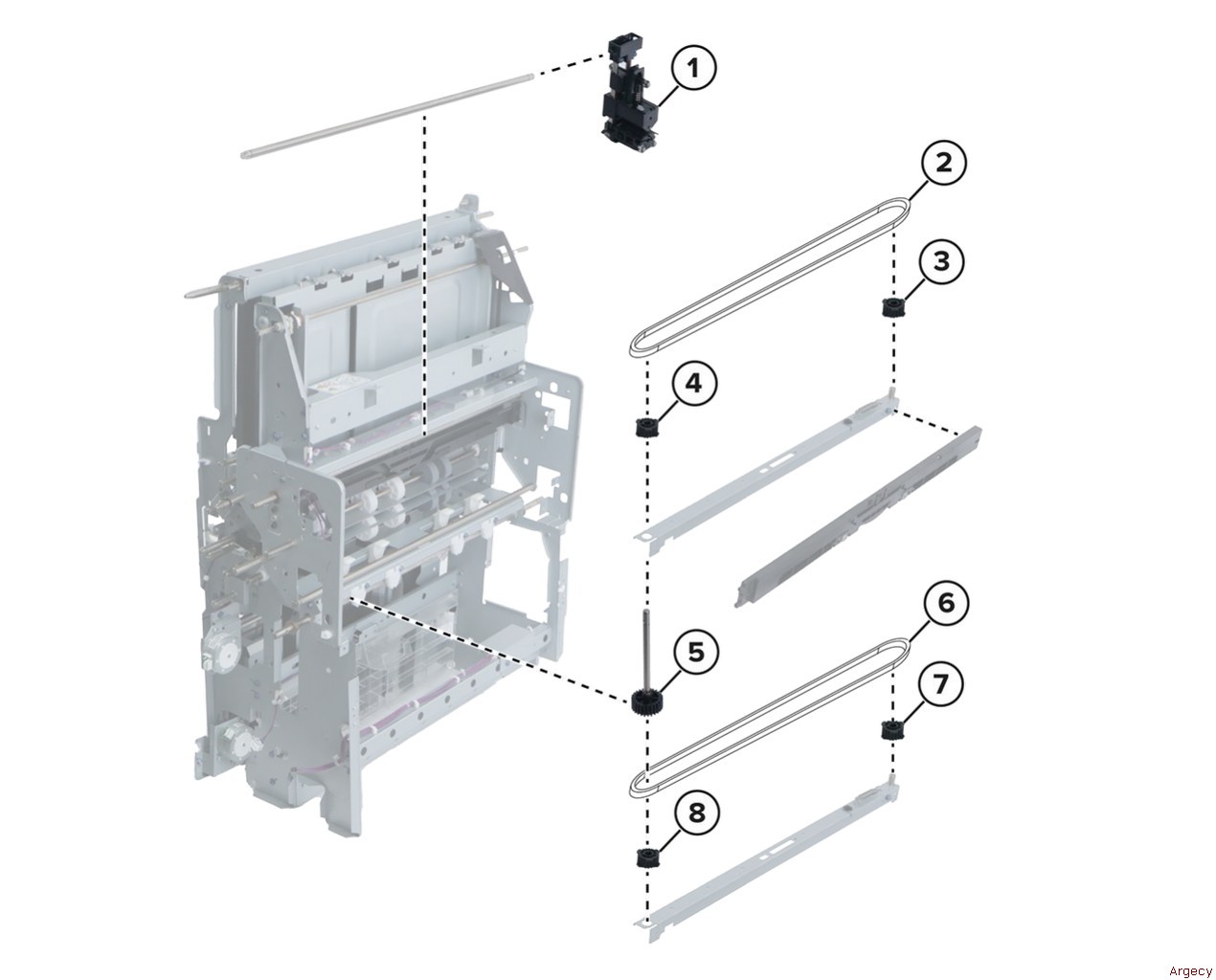 1
2
3
4
5
6
7
8
Argecy