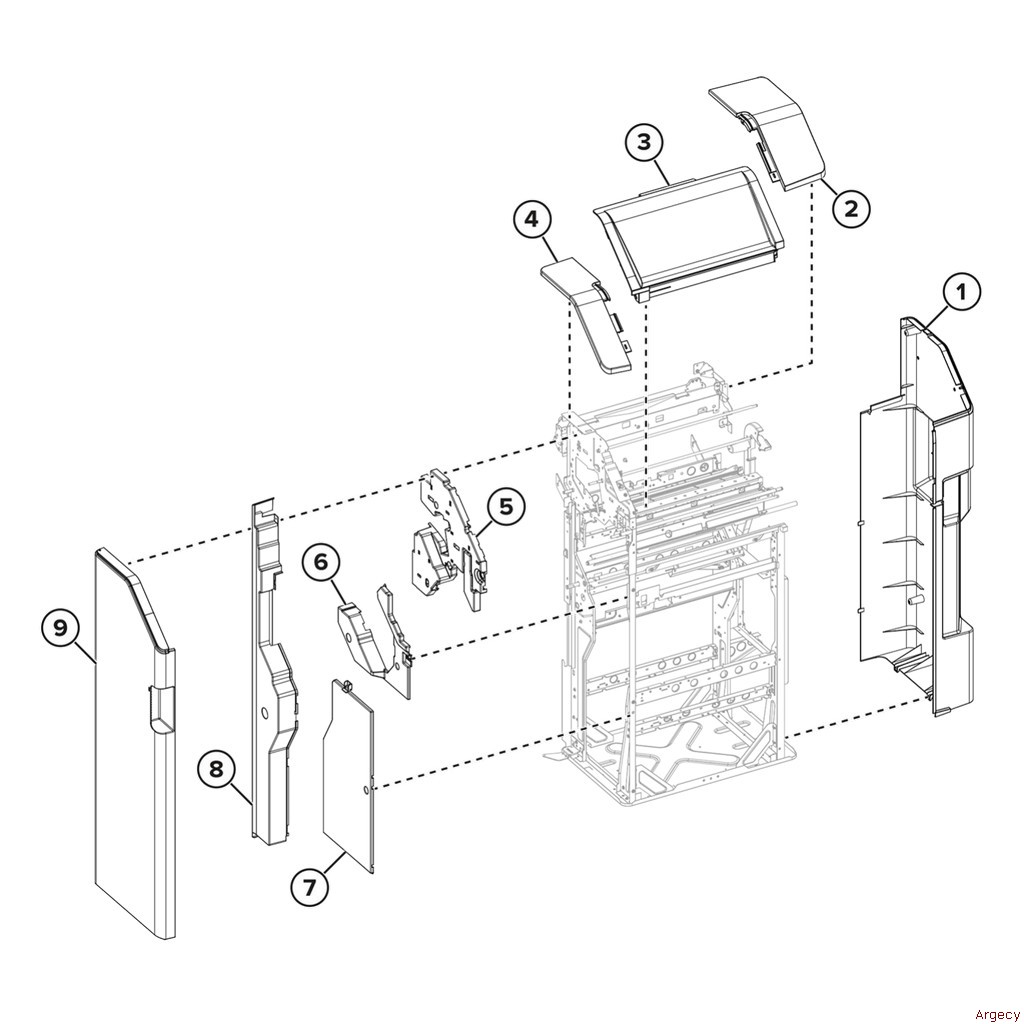 3
2
4
1
5
6
9
8
7
Argecy