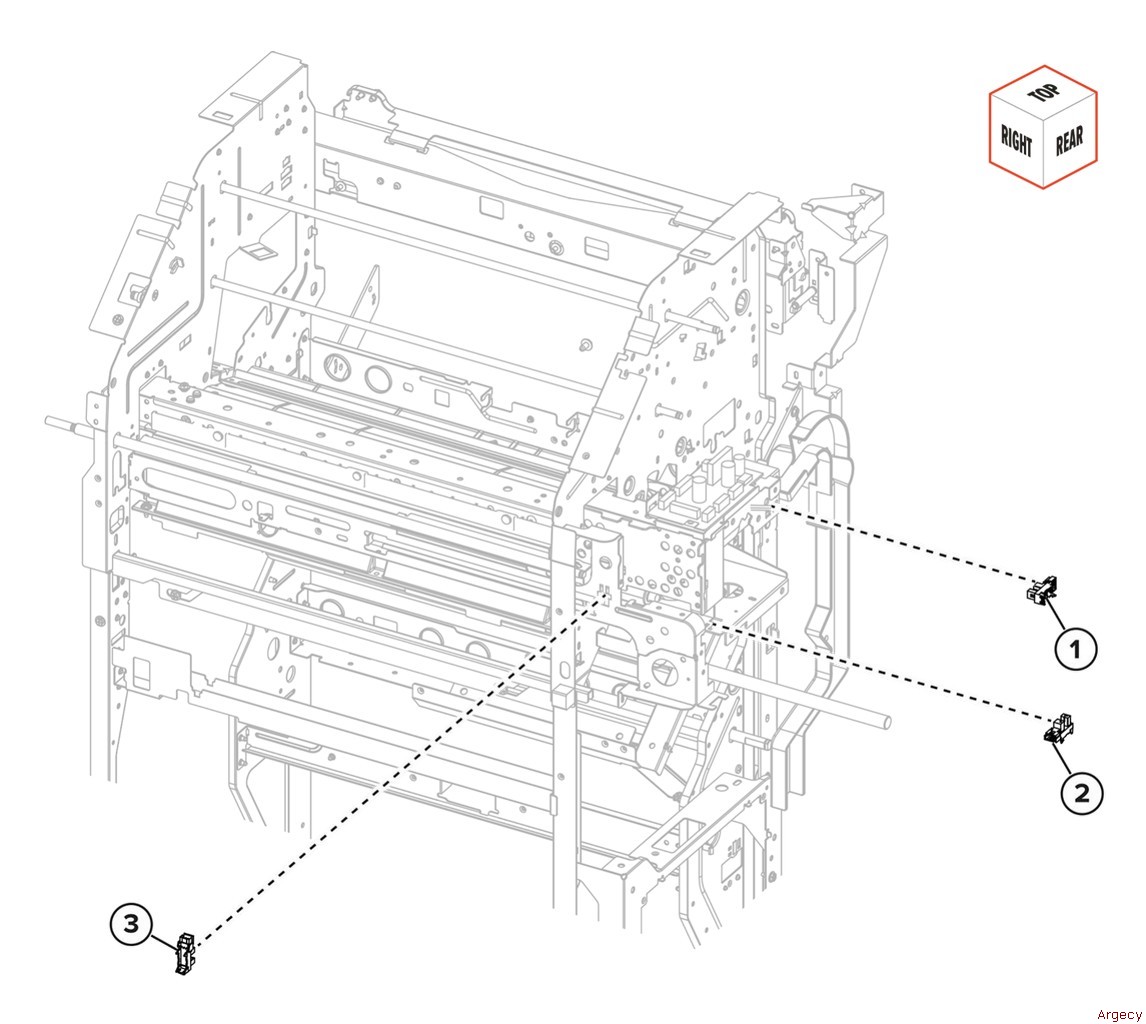 TOP
RIGHT
REAR

1

2

3

Argecy