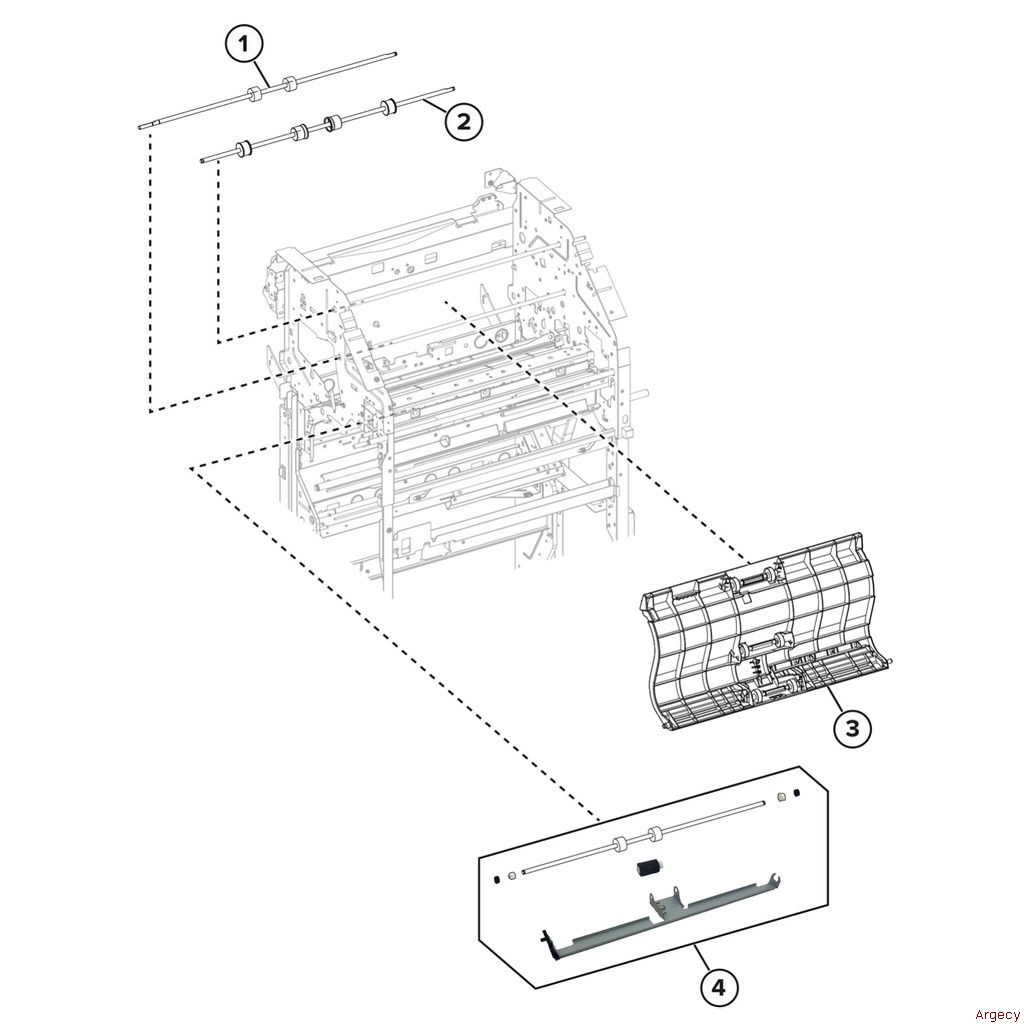 1
2
3
4
Argecy