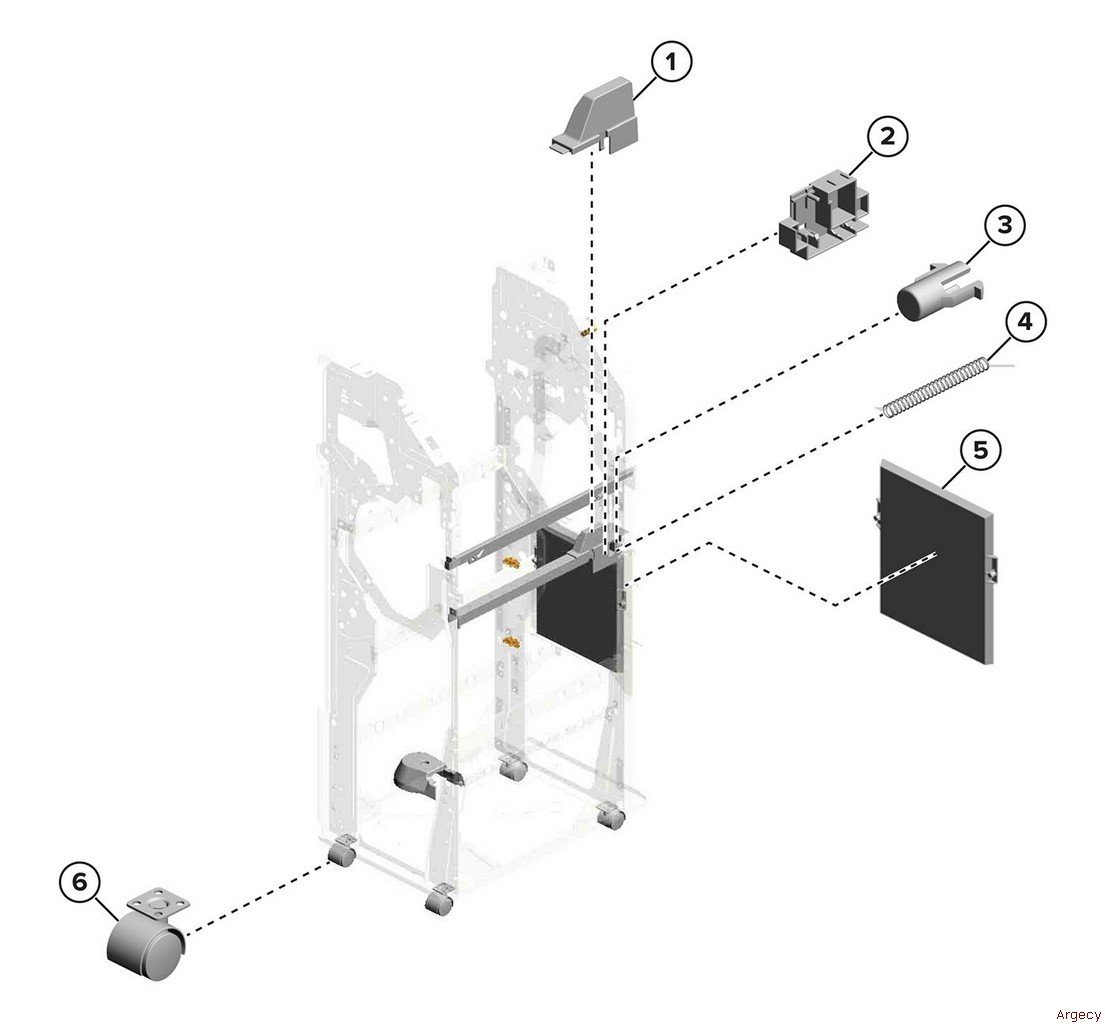 1
2
3
4
5
6
Argecy