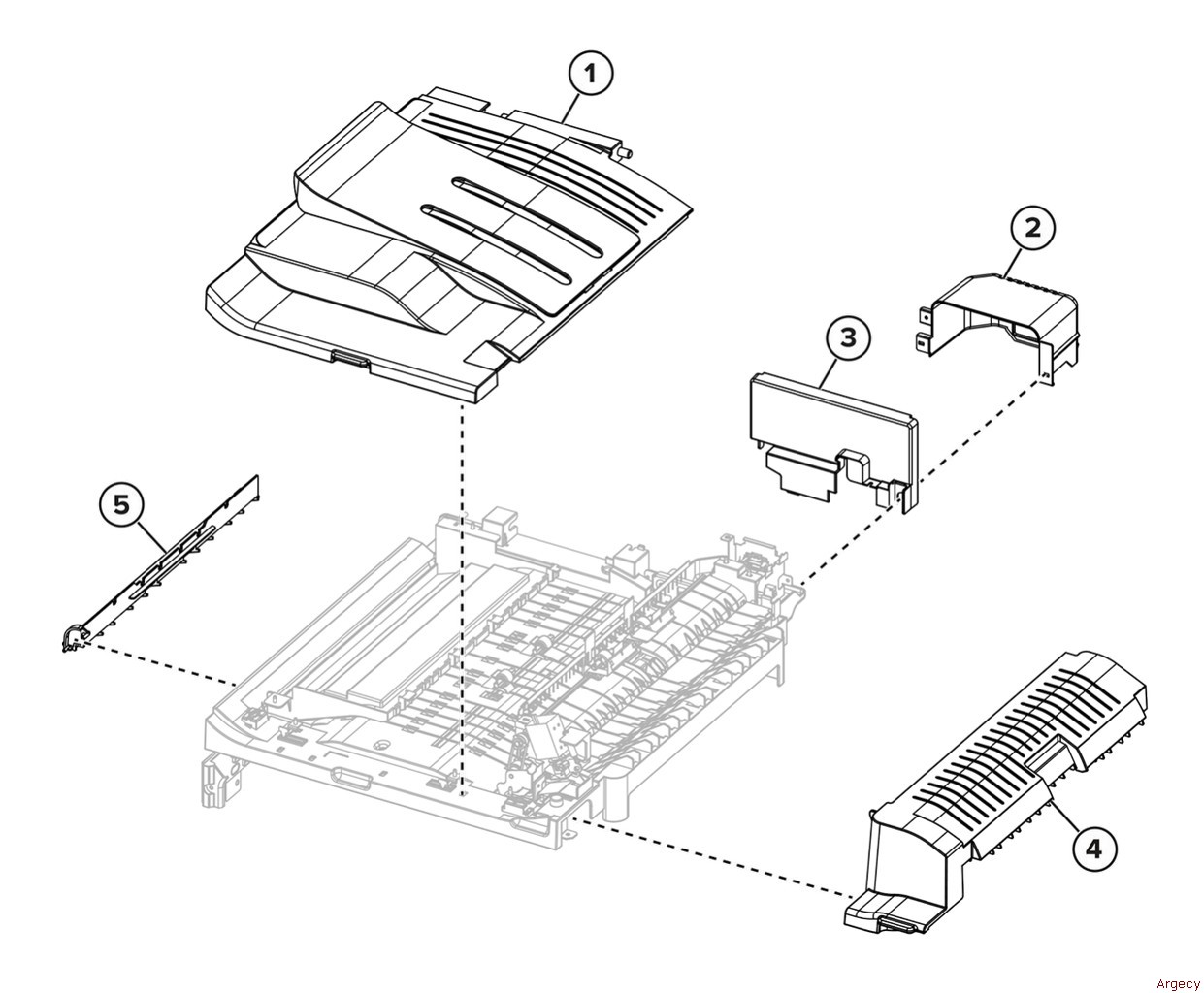 1
2
3
5
4
Argecy