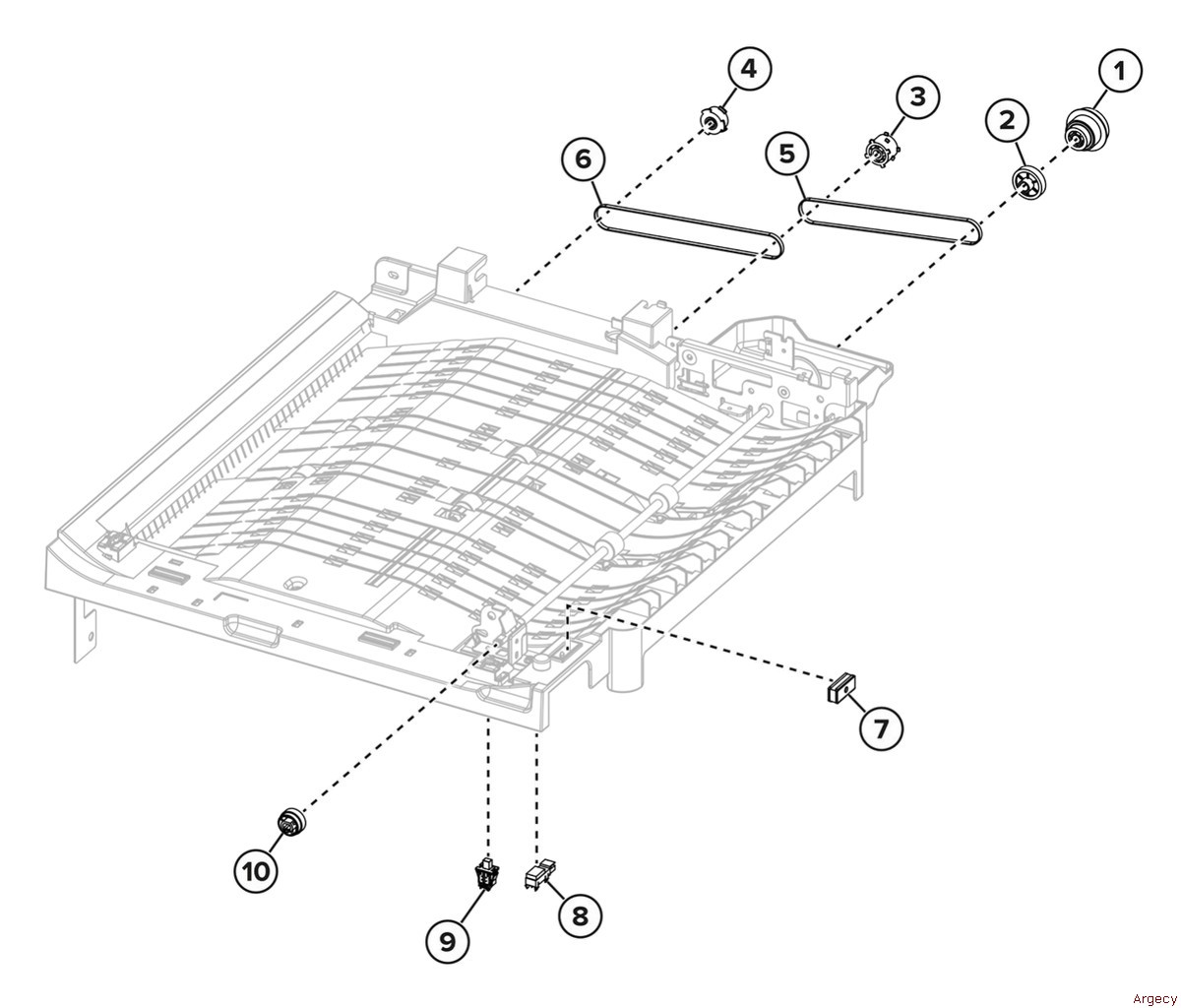 4
3
1
2
6
5
7
10
9
8
Argecy