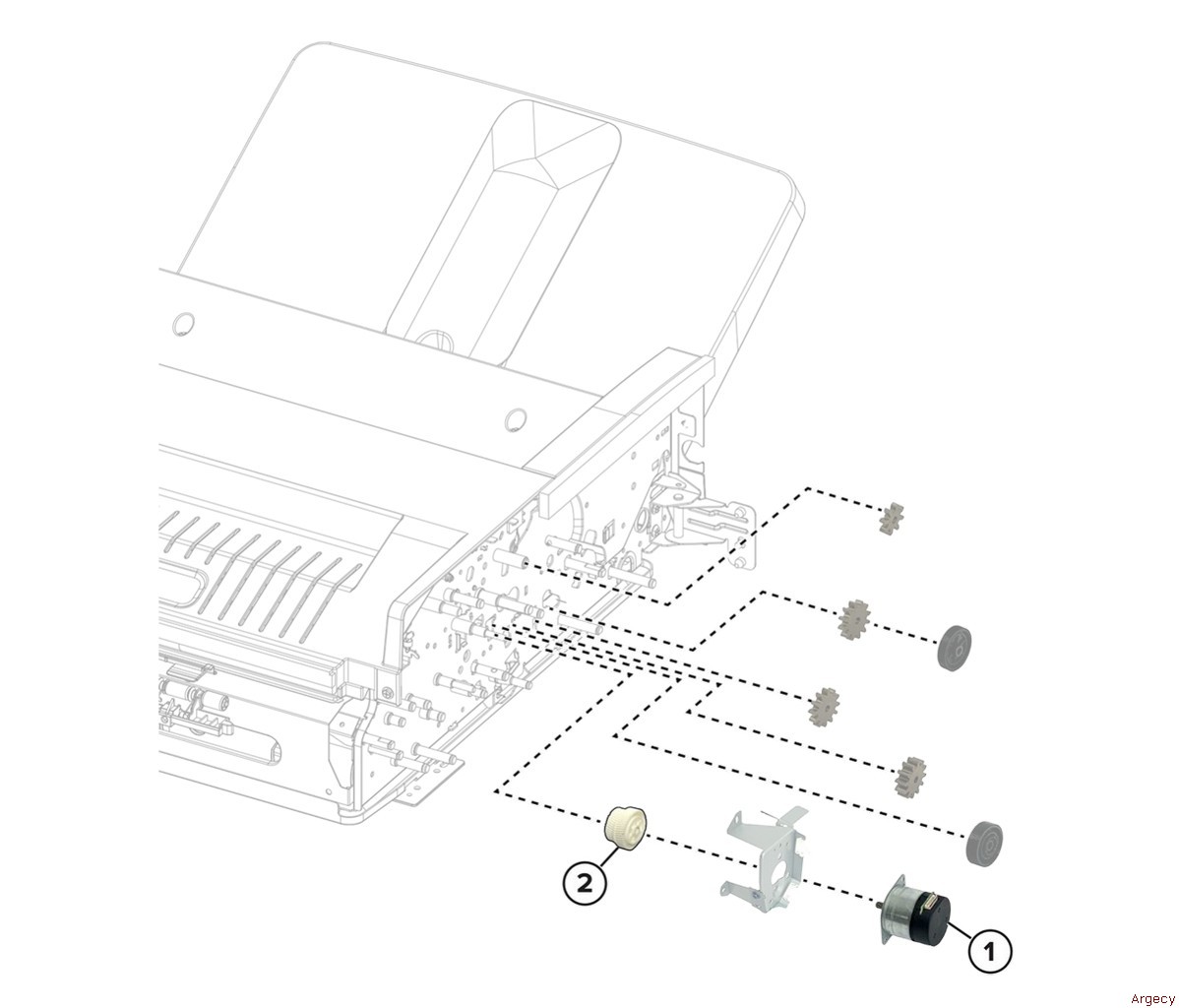 2

1

Argecy