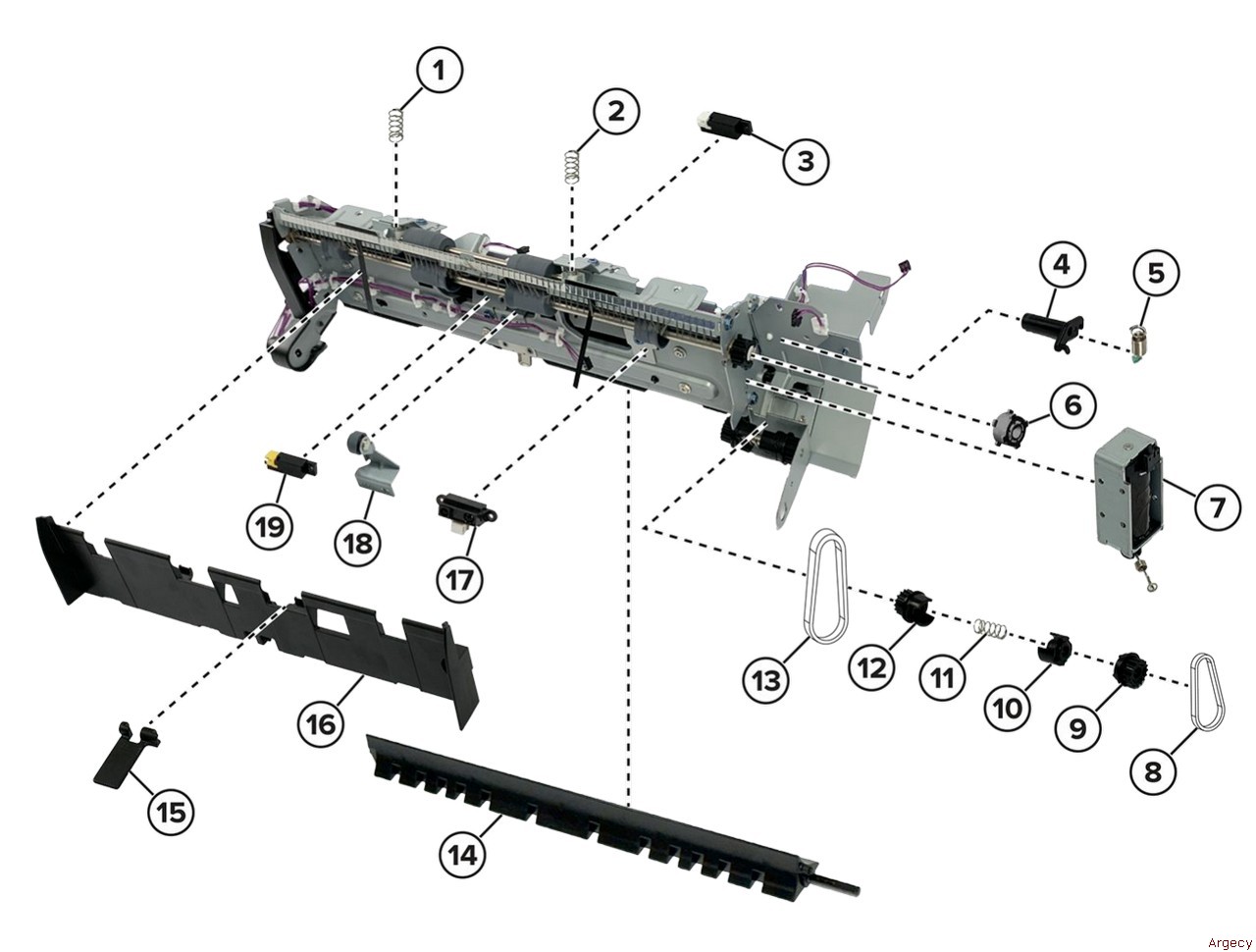 1
2
3
4
5
6
7
19
18
17
13
12
11
10
9
8
16
15
14
Argecy