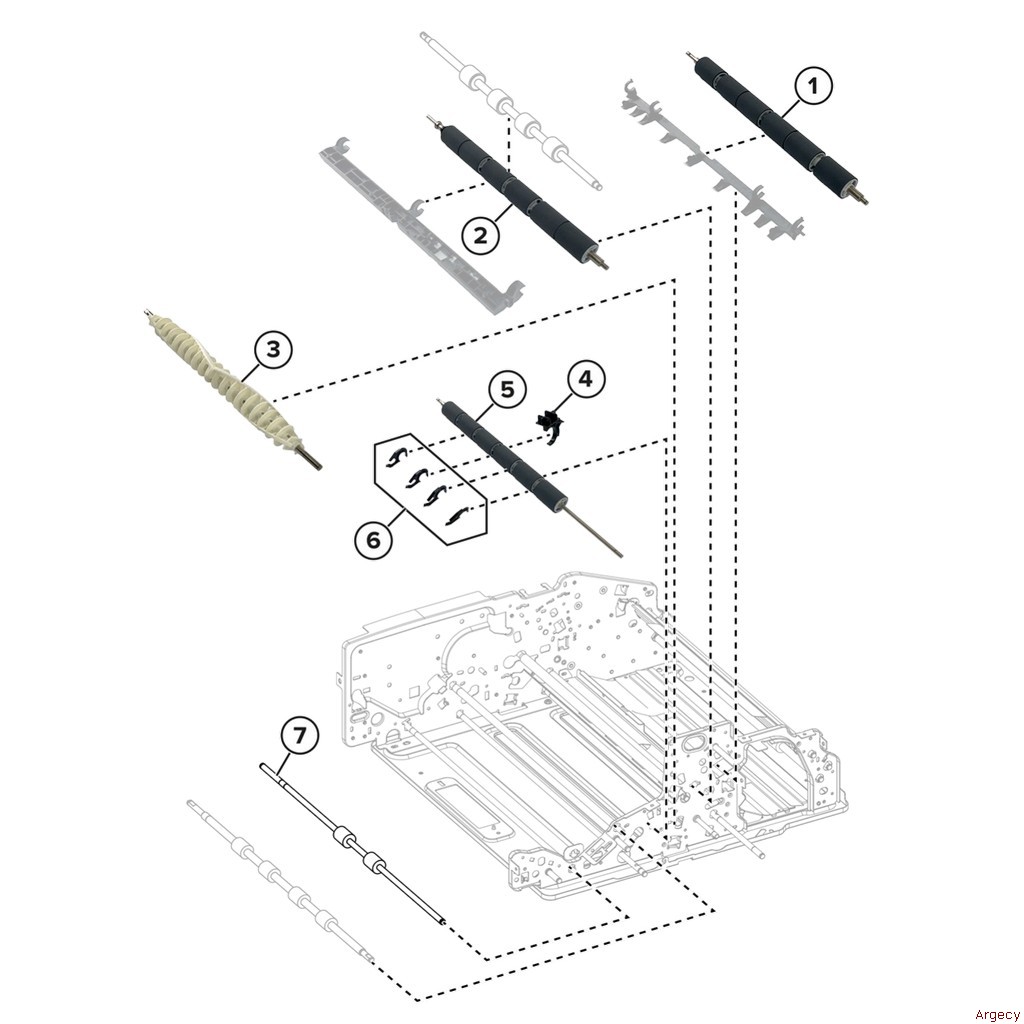 1
2
3
5
4
6
7
Argecy