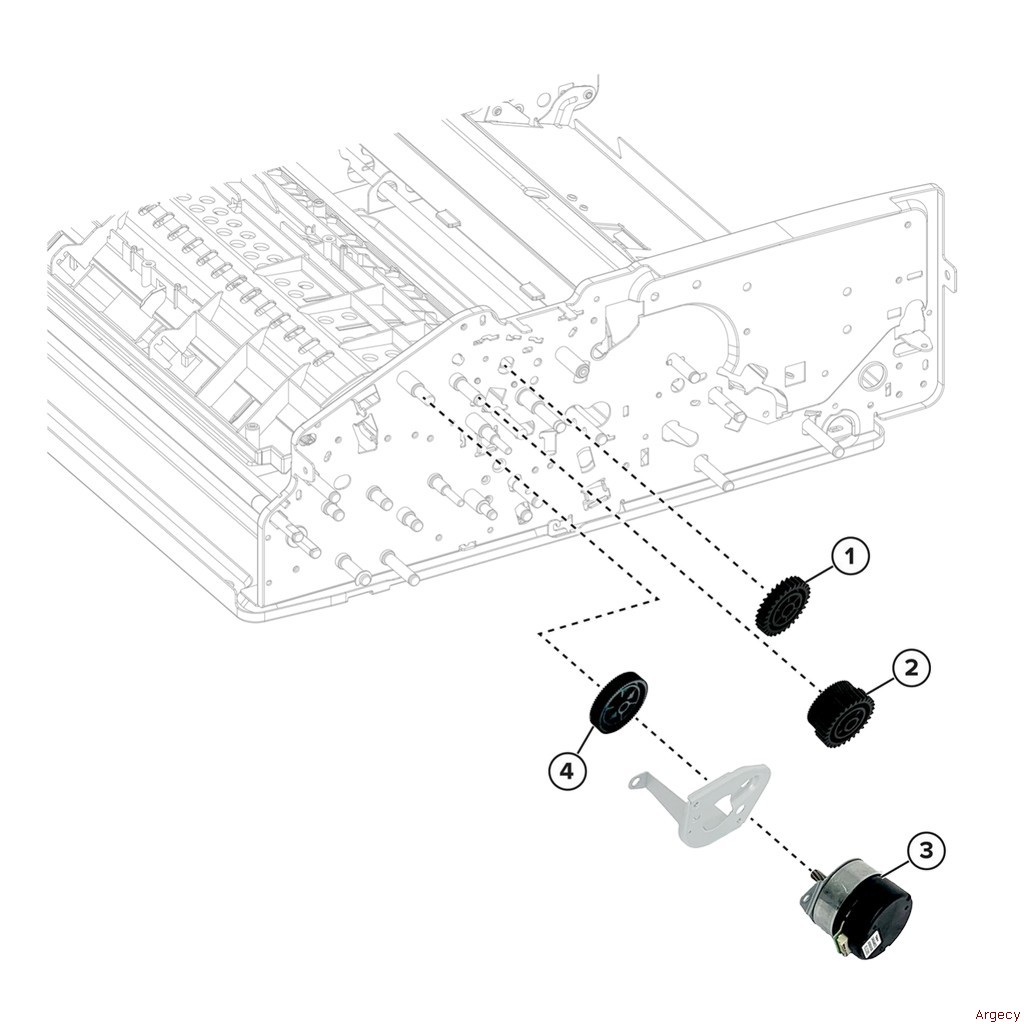 1
2
4
3
Argecy