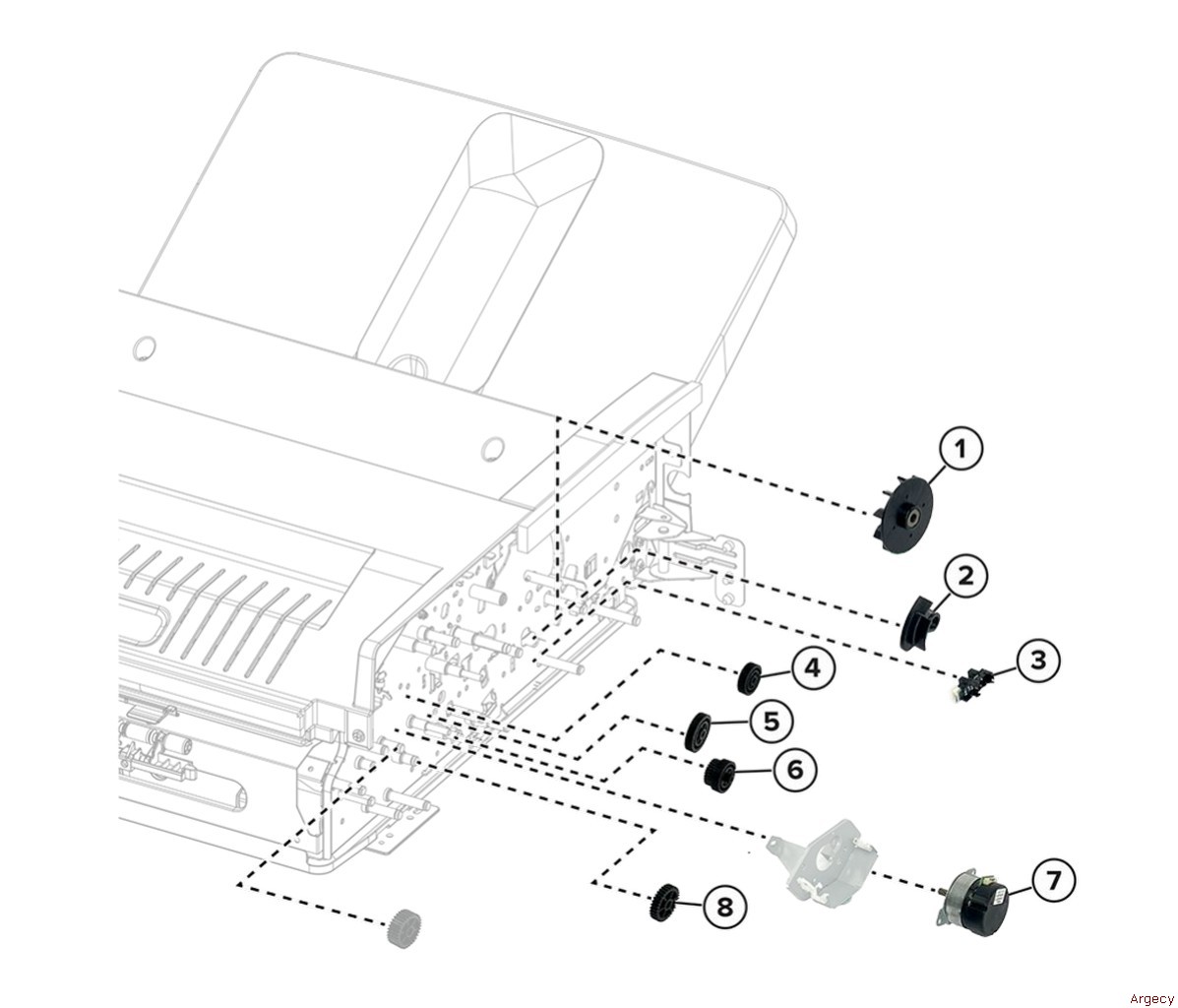 1
2
3
4
5
6
7
8
Argecy