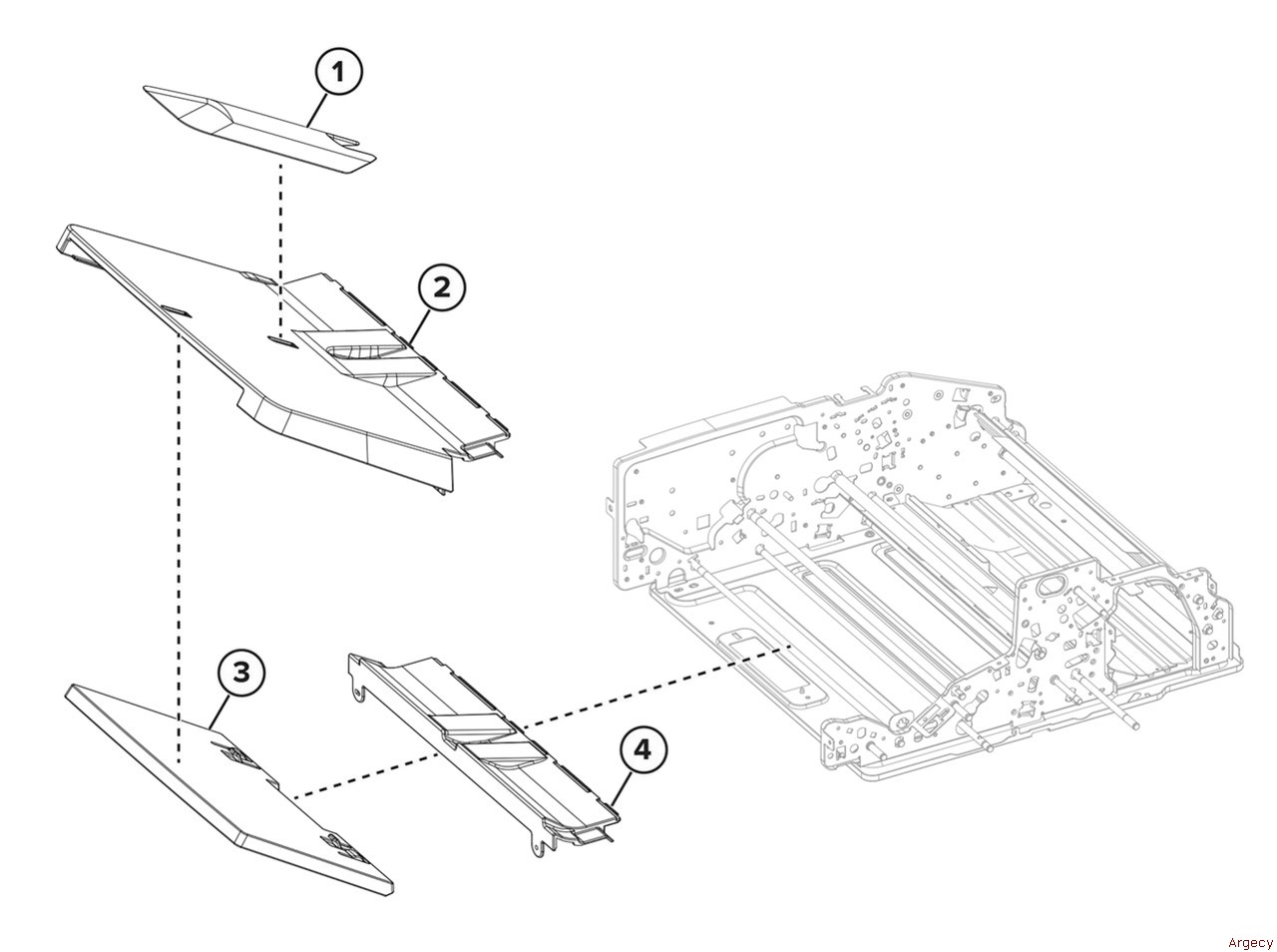 1
2
3
4
Argecy