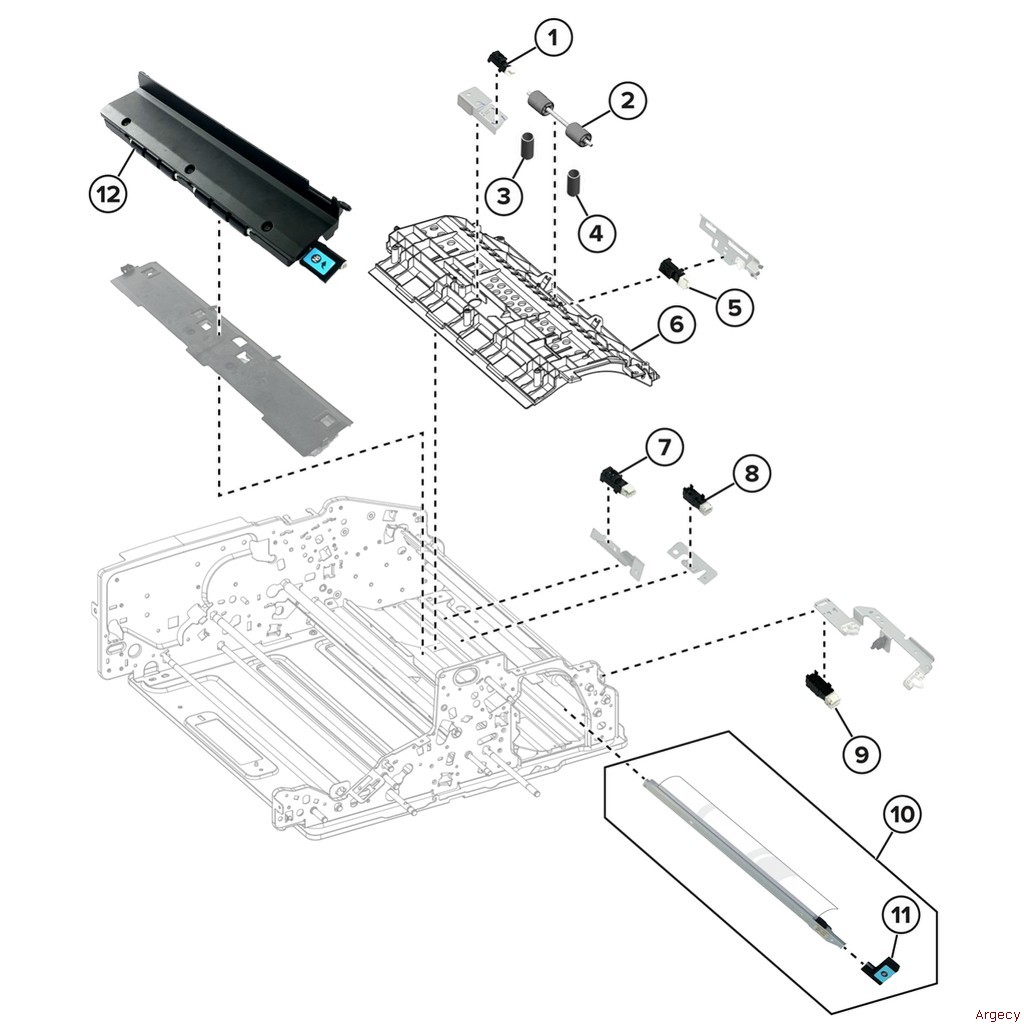 1
2
12
3
4
5
6
7
8
9
10
11
Argecy