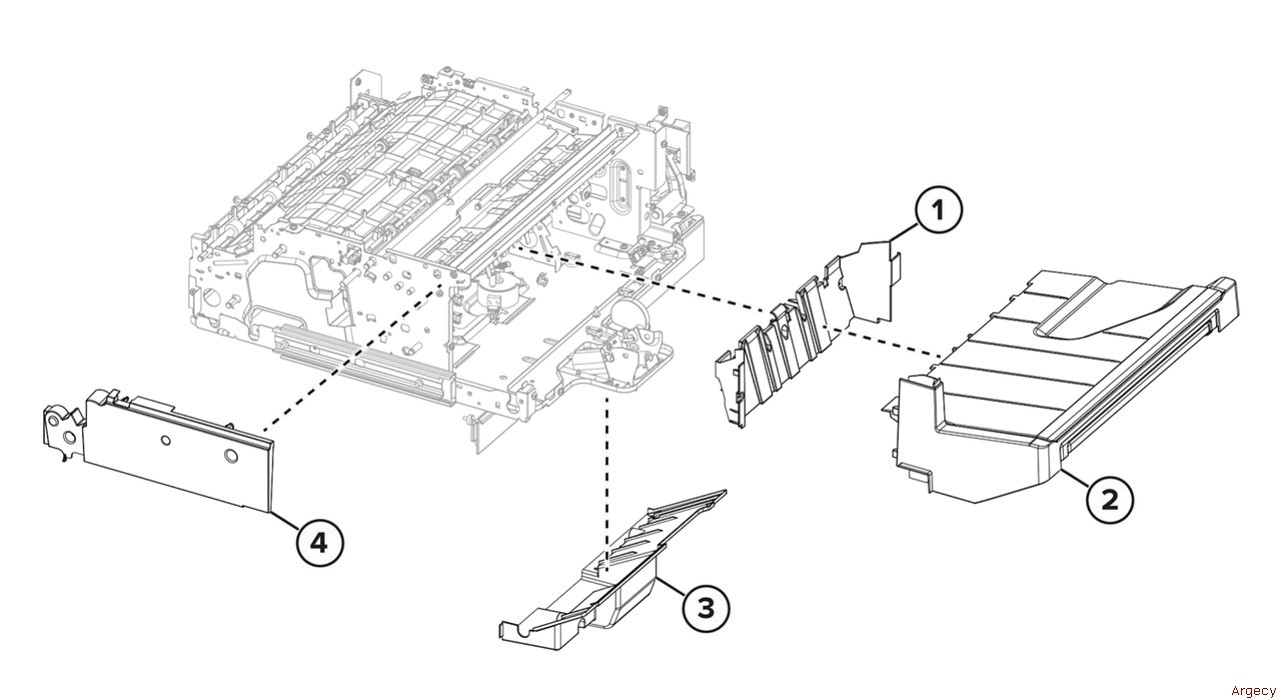 1
2
4
3
Argecy