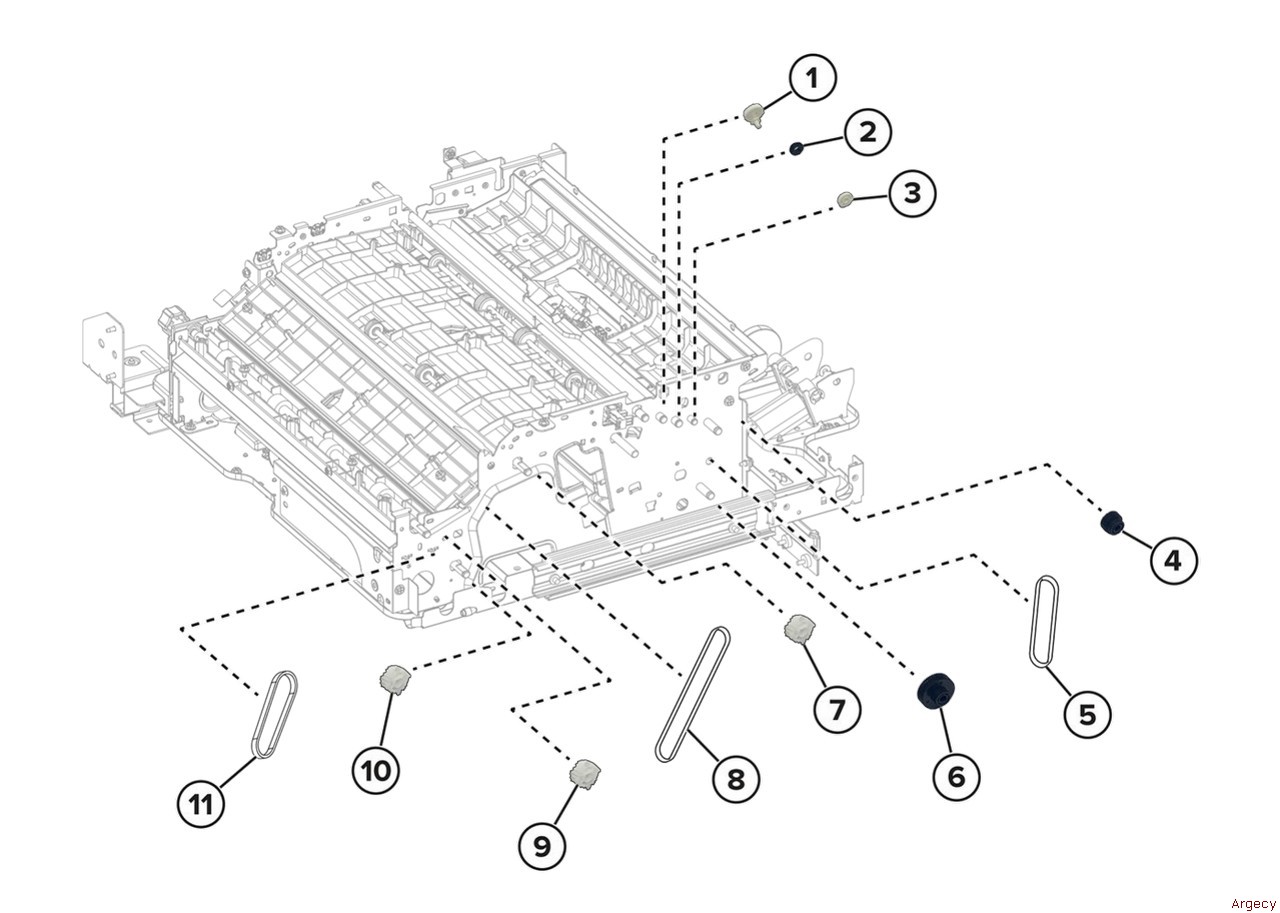 1
2
3
4
5
6
7
8
9
10
11
Argecy