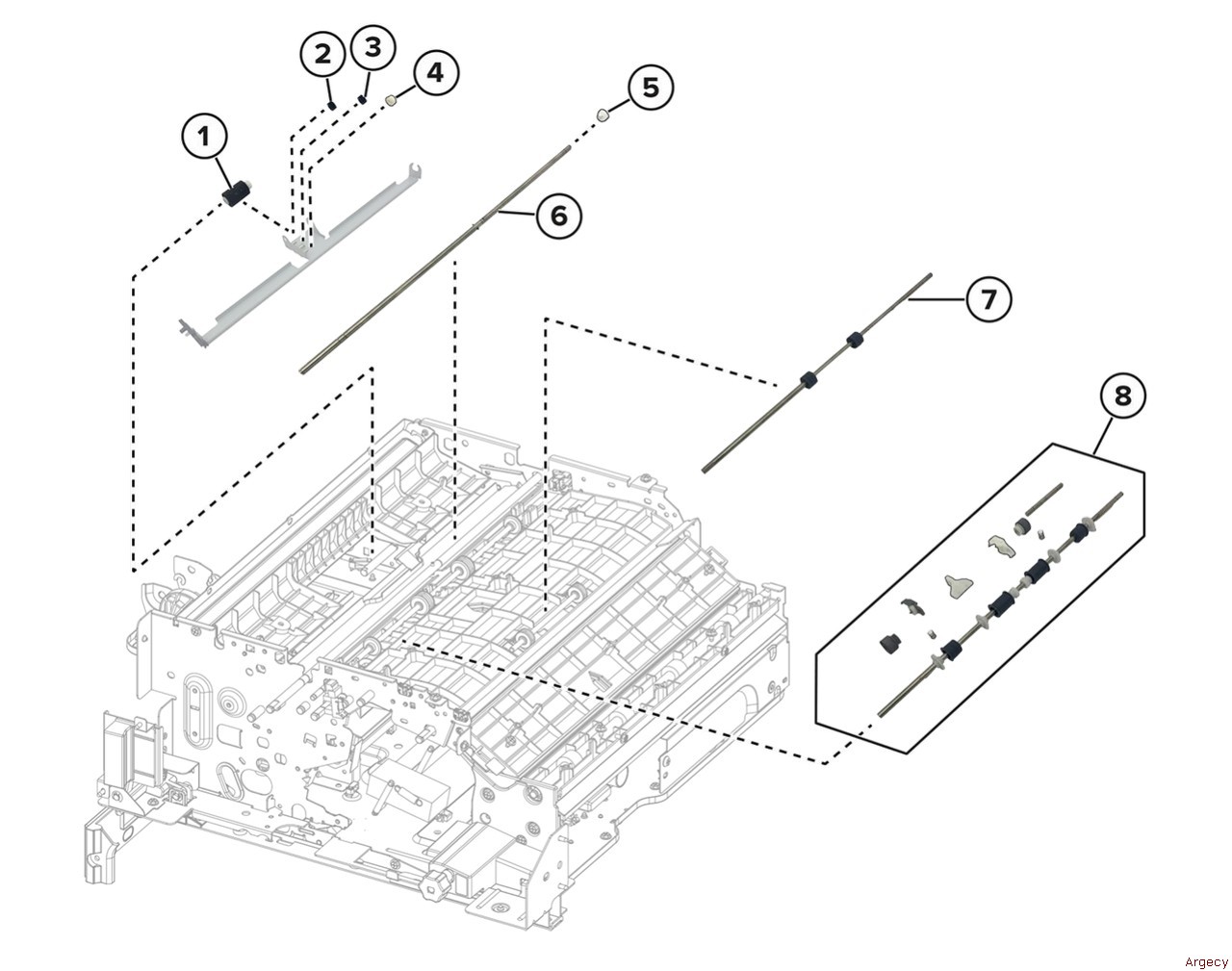 1
2
3
4
5
6
7
8

Argecy