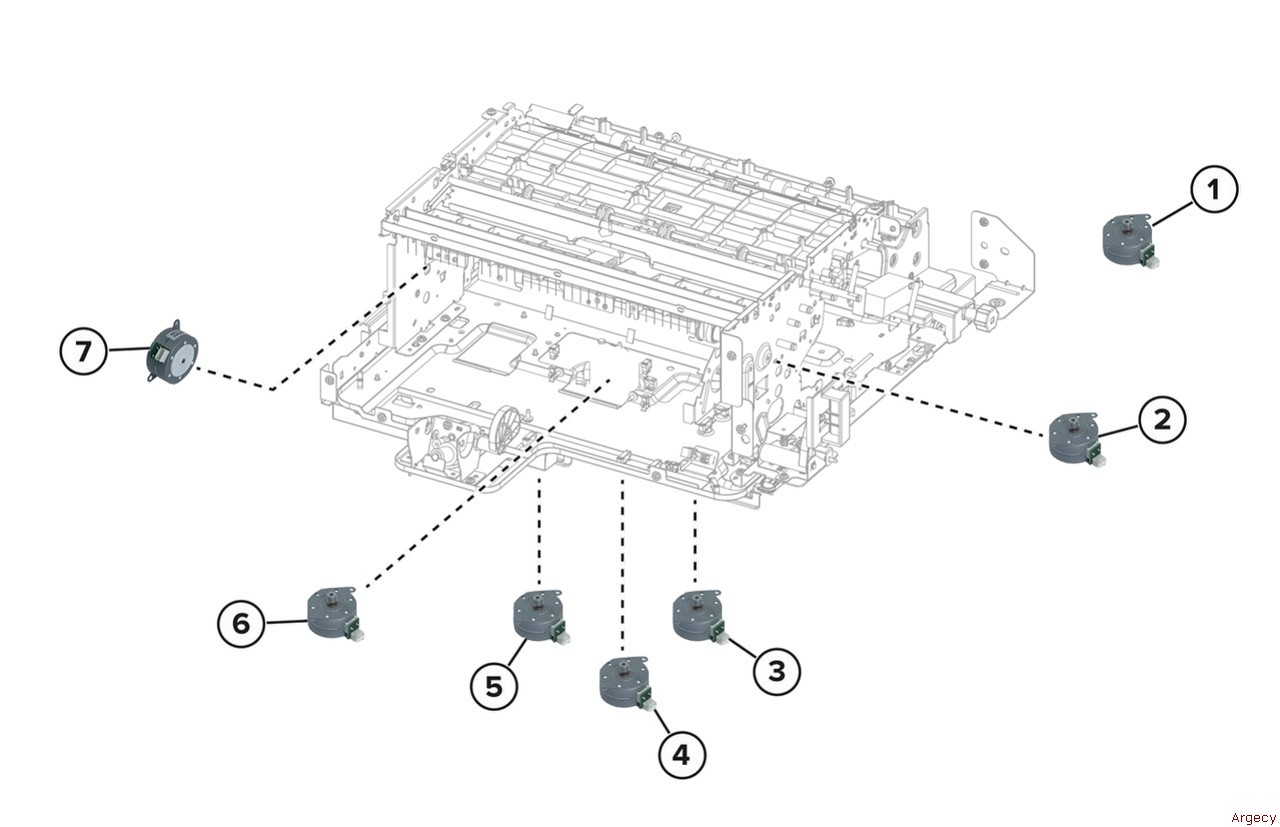 1
7
2
6
5
3
4
Argecy