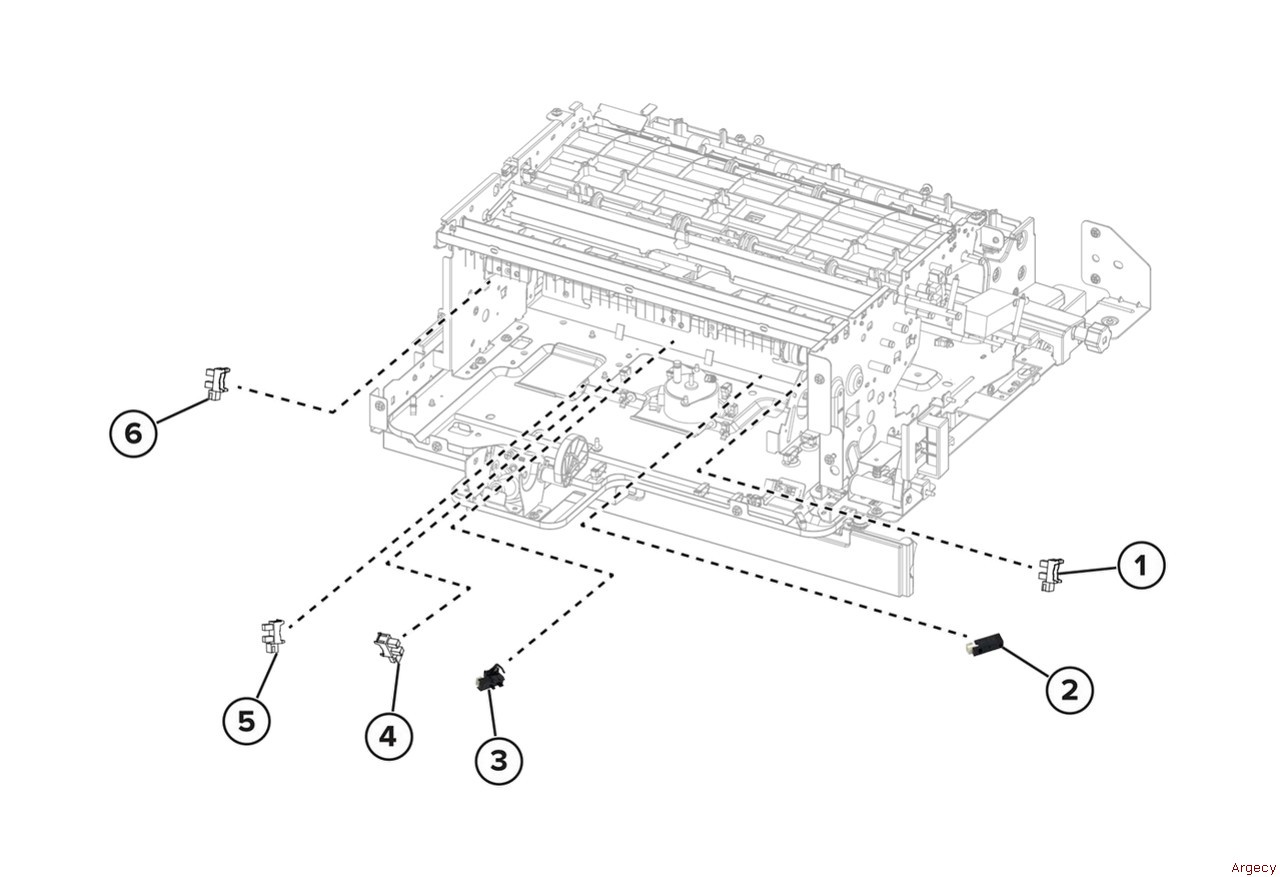 6
1
2
5
4
3
Argecy