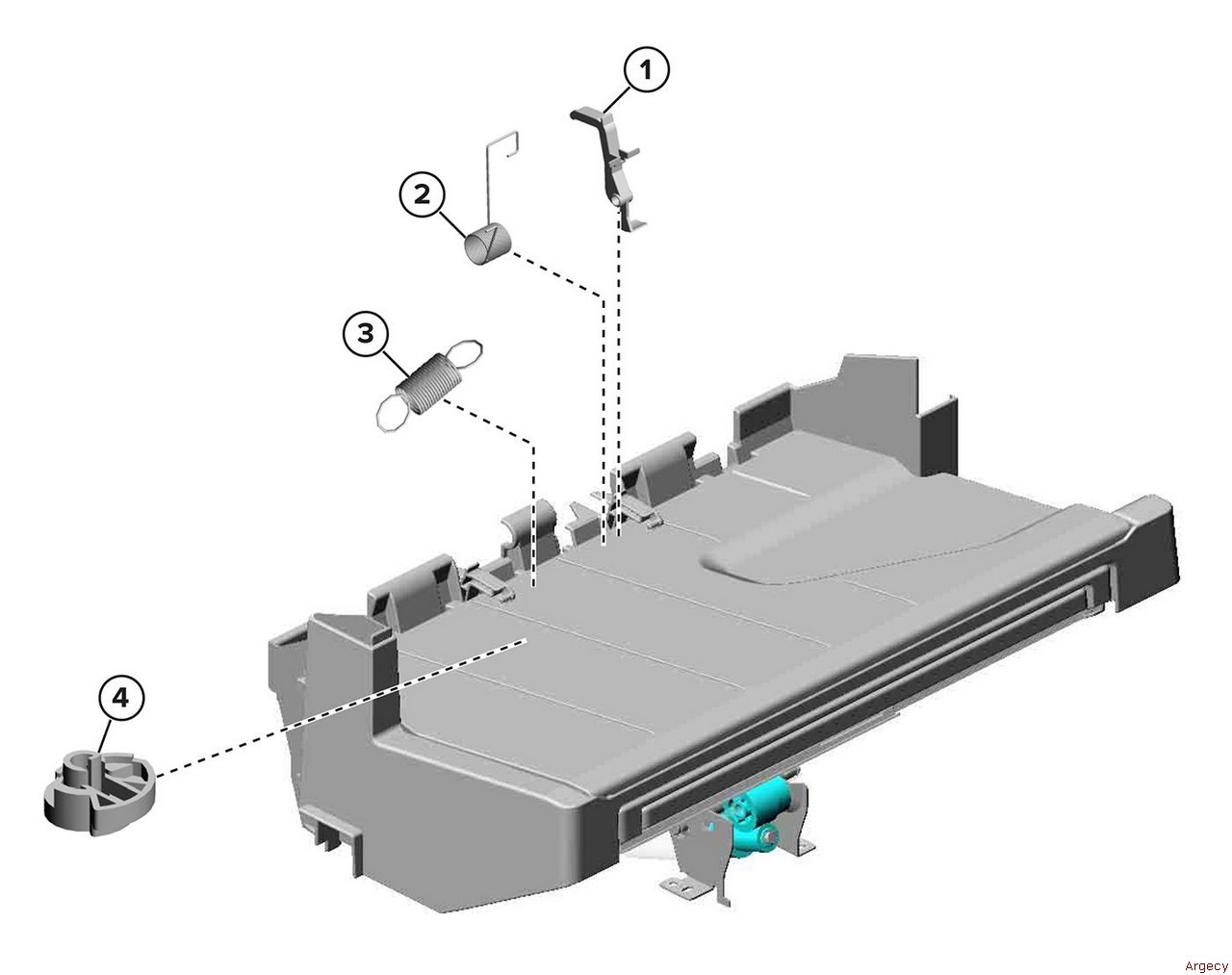 1
2
3
4
Argecy