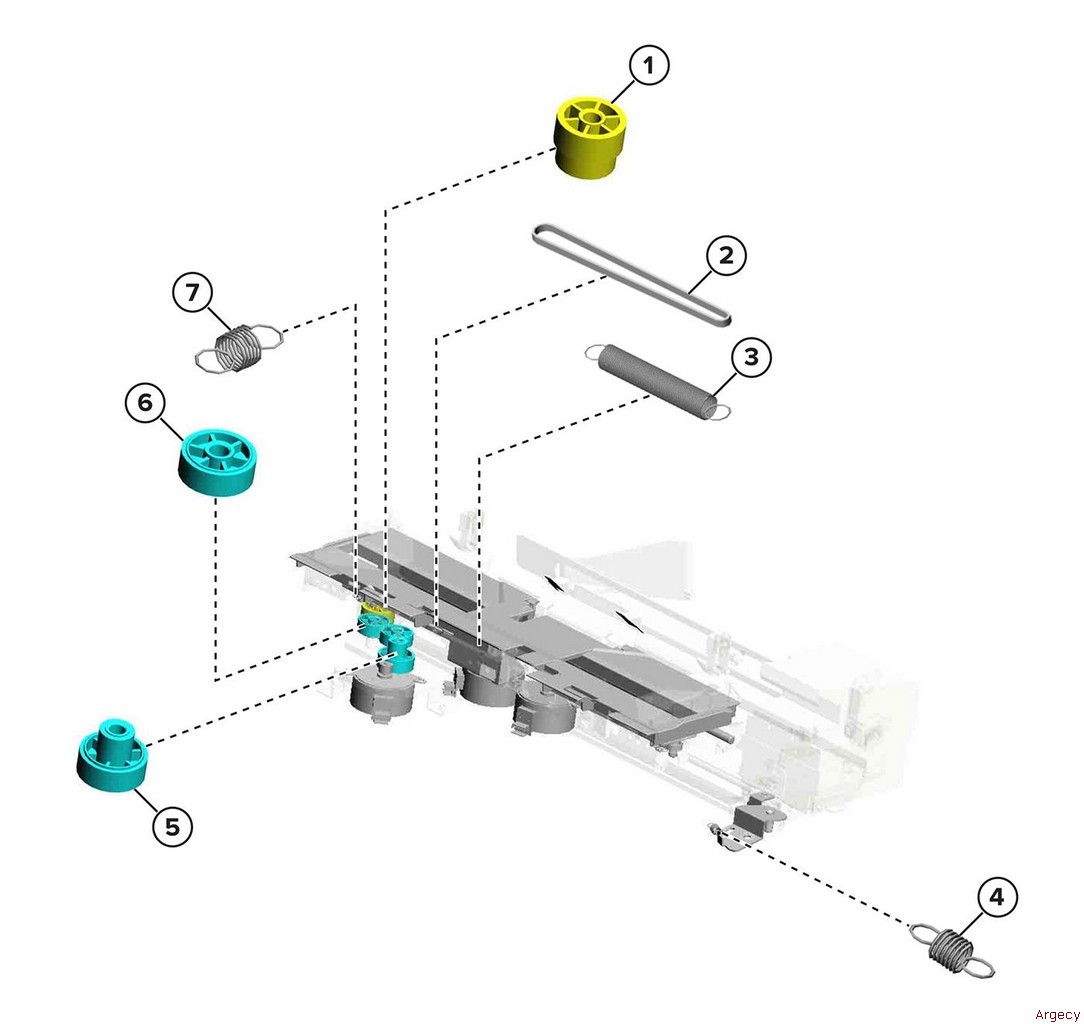 1
2
7
3
6
5
4
Argecy