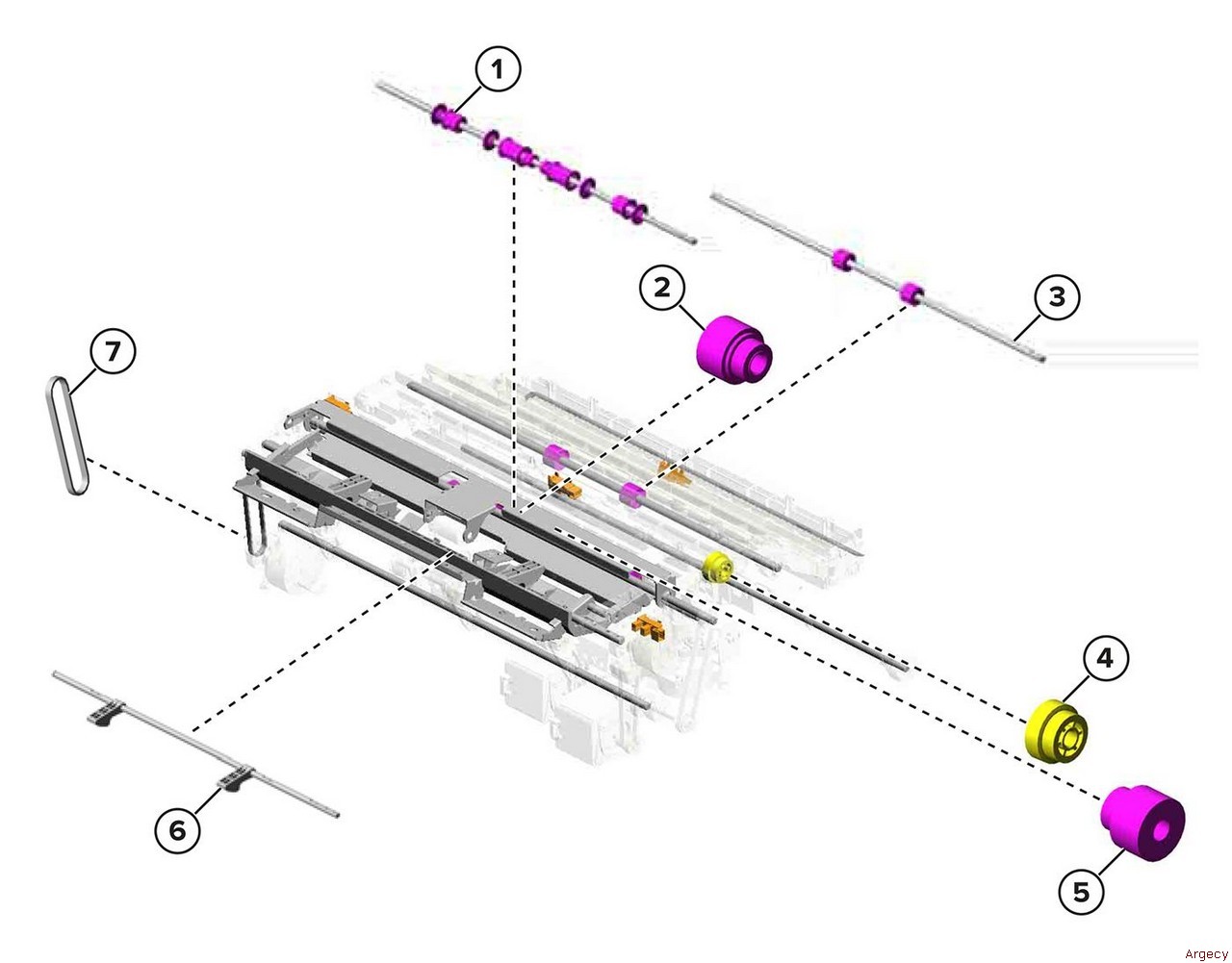 1
2
3
7
4
6
5
Argecy