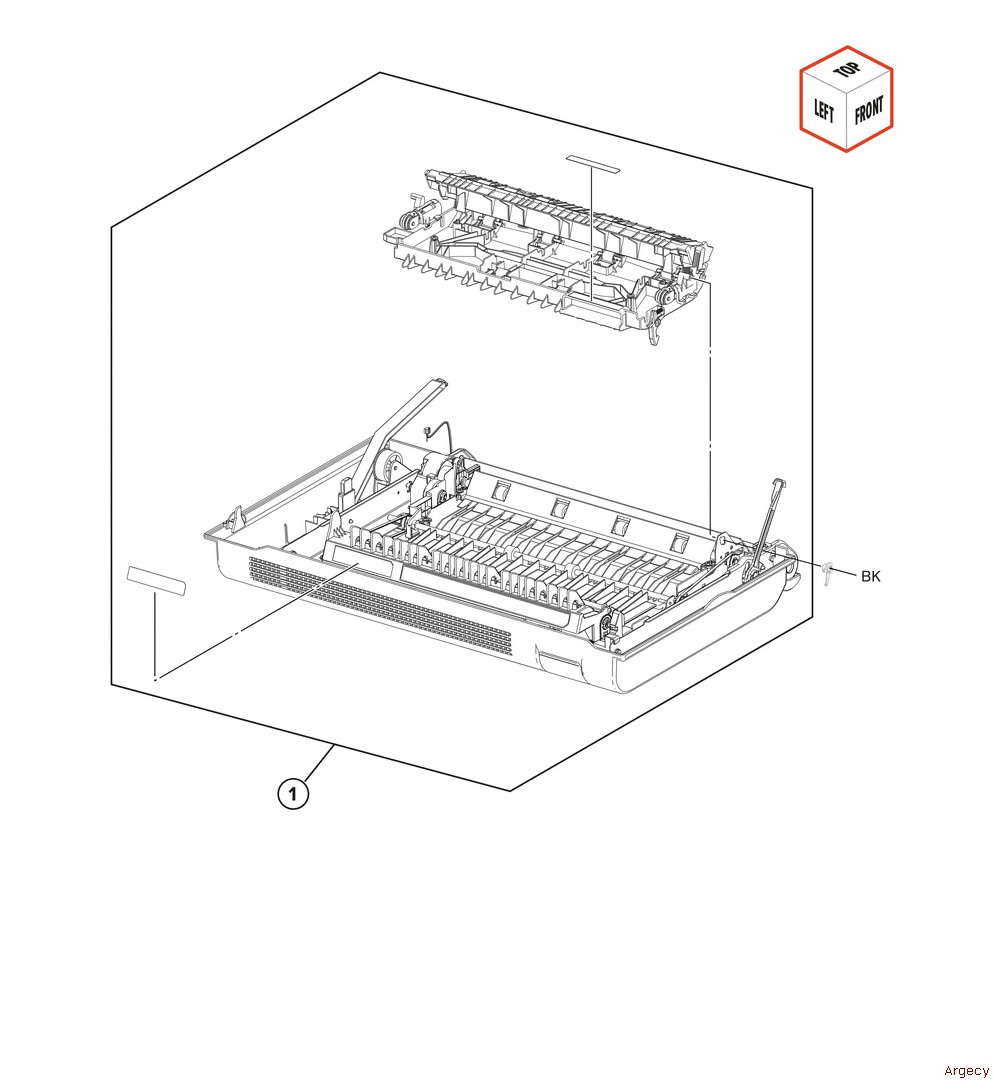 TOP
LEFT
FRONT

BK

1

Argecy