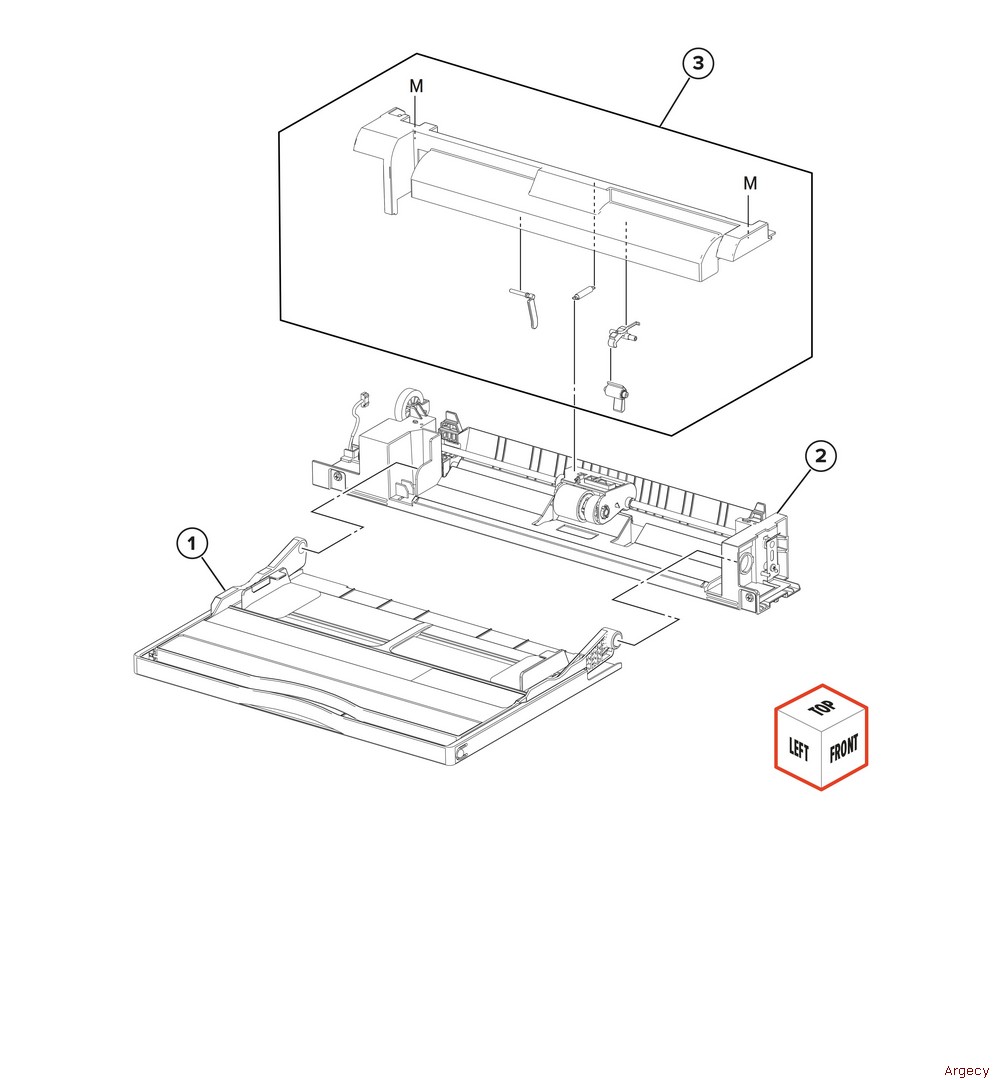 3
M
M
2
1
TOP
LEFT
FRONT
Argecy