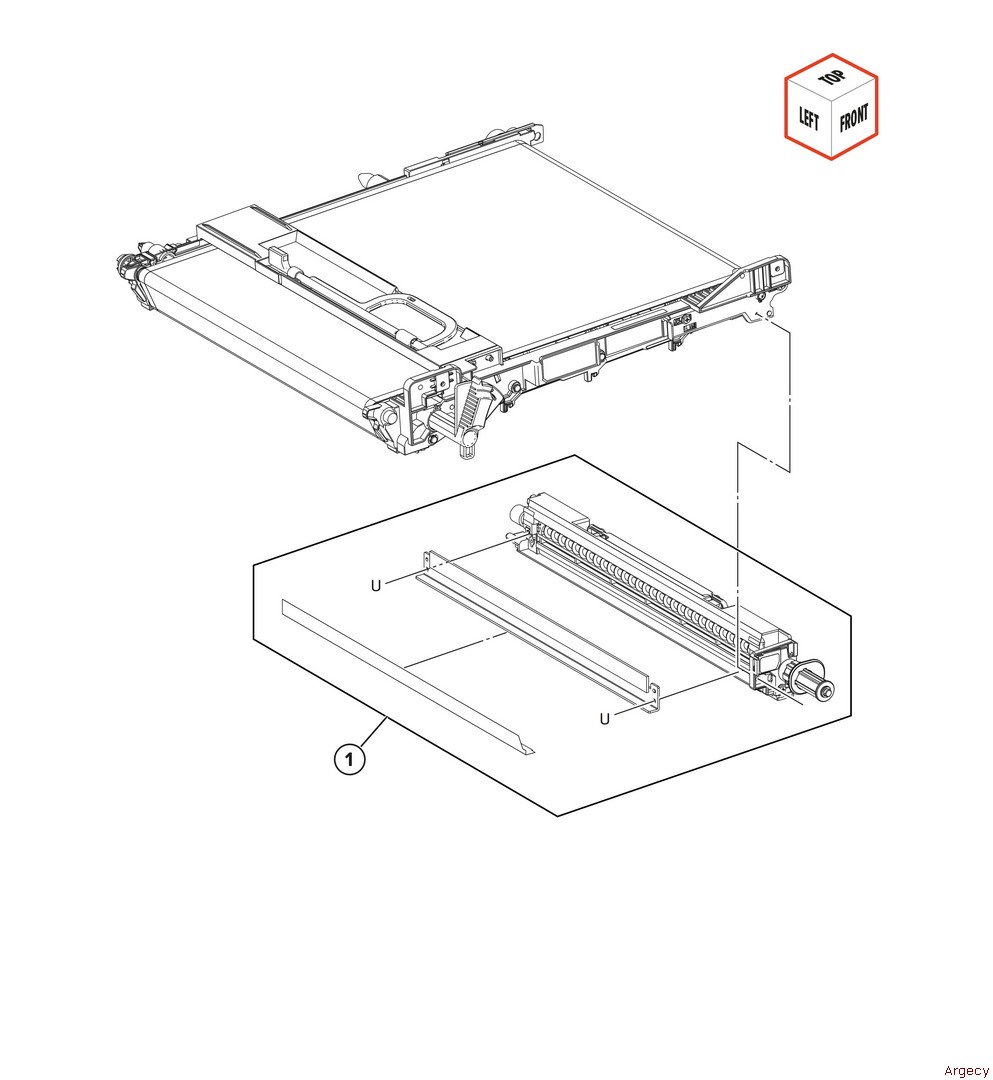 TOP
LEFT
FRONT
U
U
1
Argecy