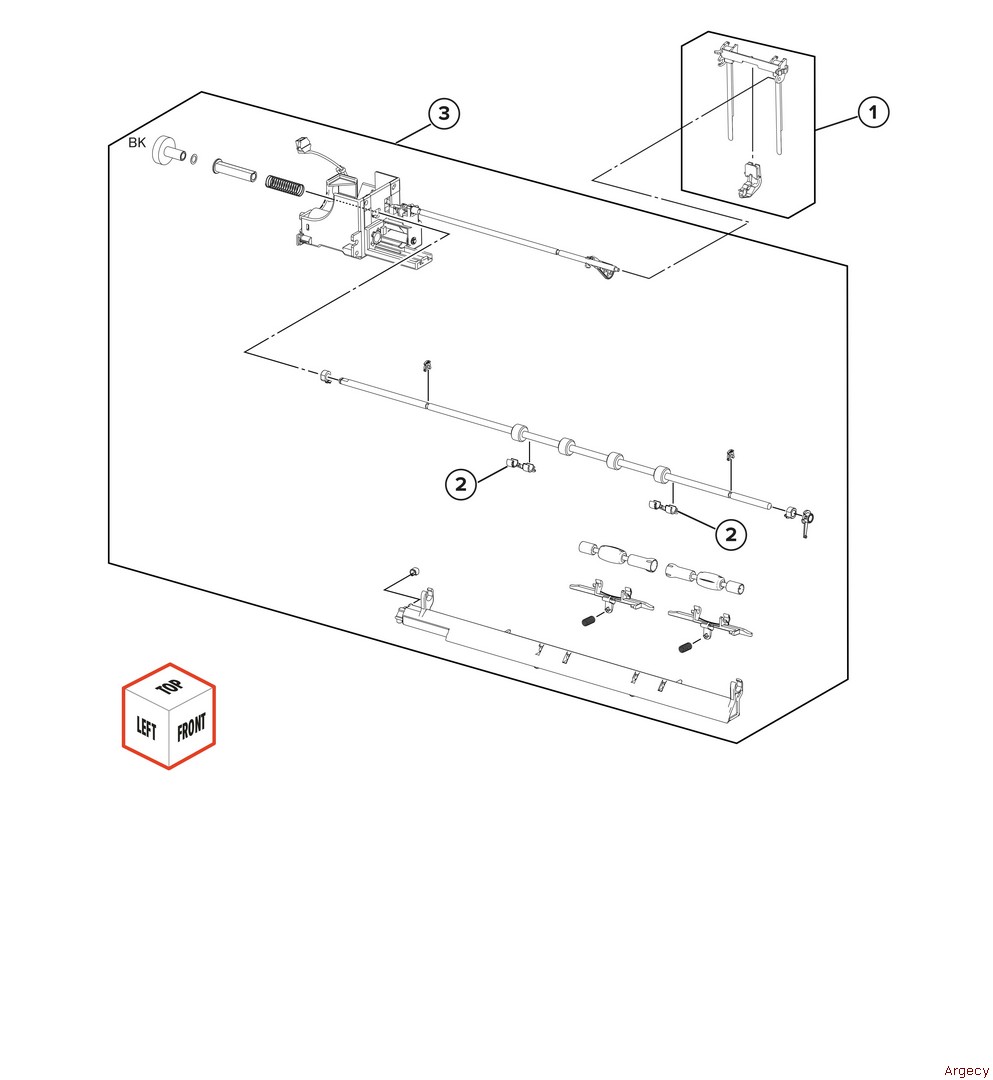 3

1

BK

2

2

TOP
LEFT
FRONT

Argecy