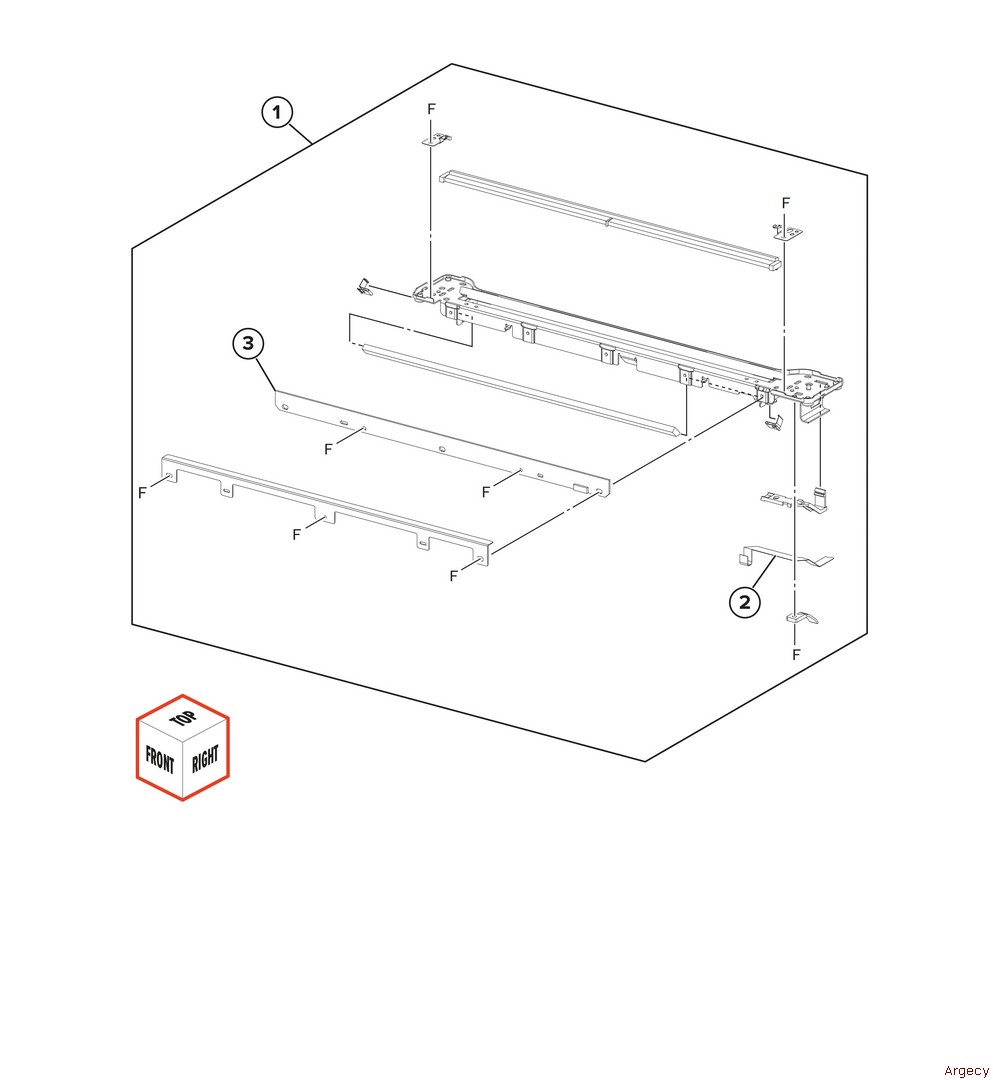 1
F
F
3
F
F
F
F
F
2
F
TOP
FRONT
RIGHT
Argecy