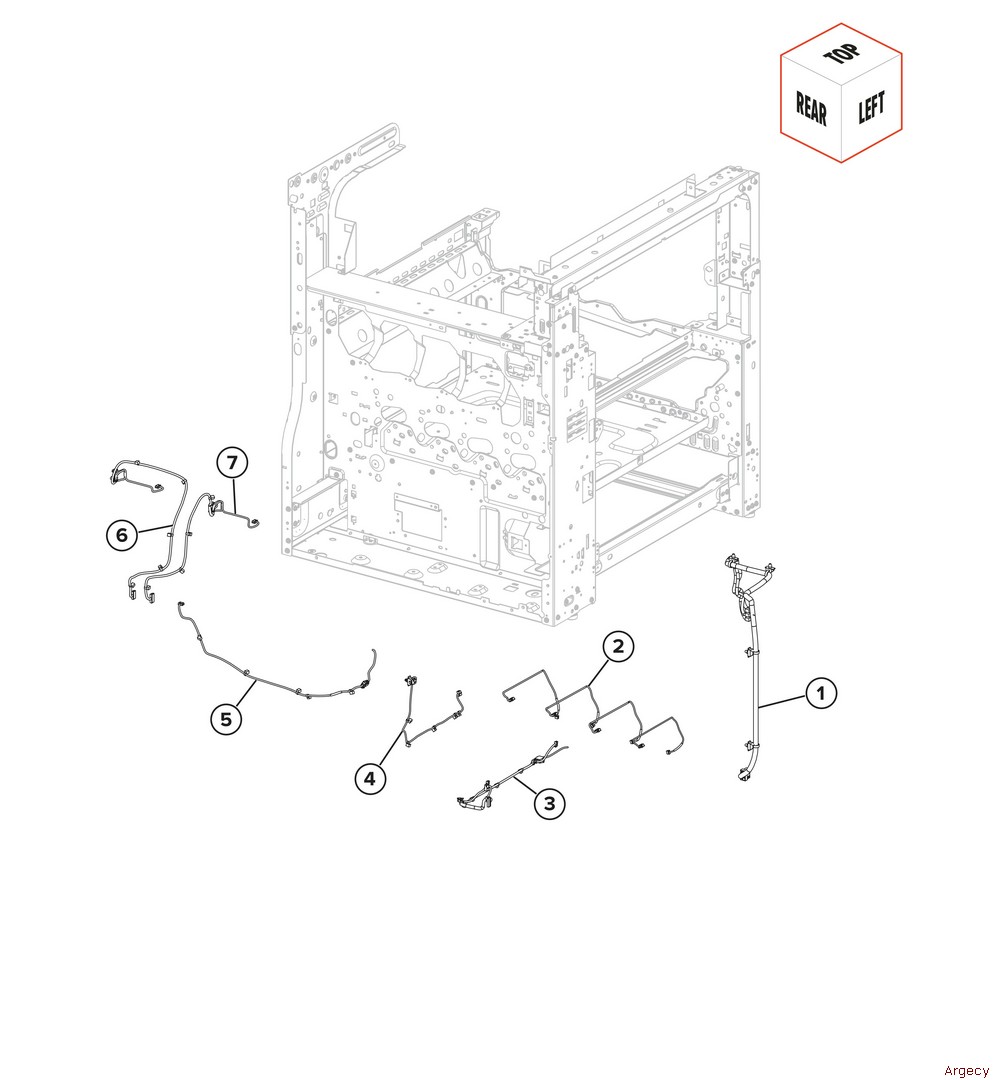 TOP
REAR
LEFT

7
6
5
4
2
3
1

Argecy