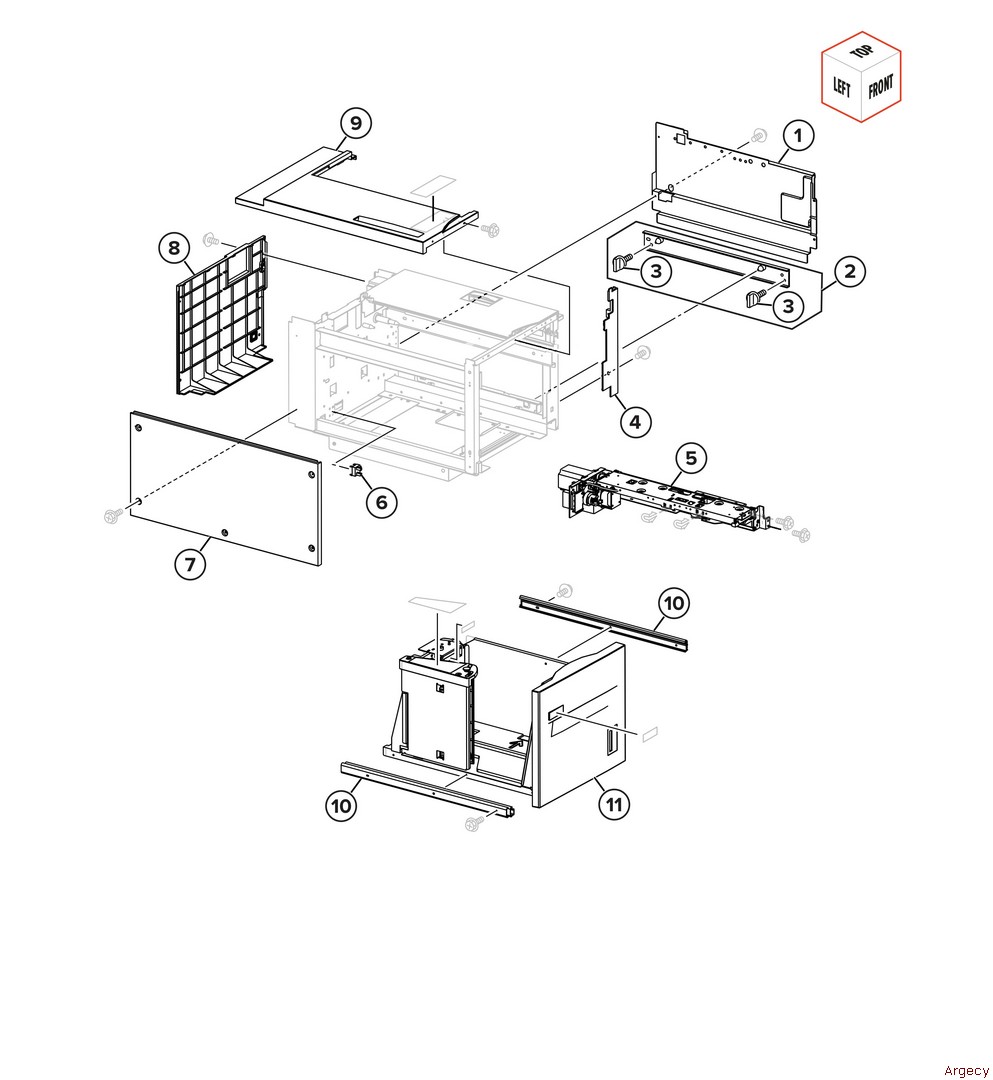 TOP
LEFT
FRONT

9
1
8
3
2
3
4
5
6
7
10
10
11

Argecy