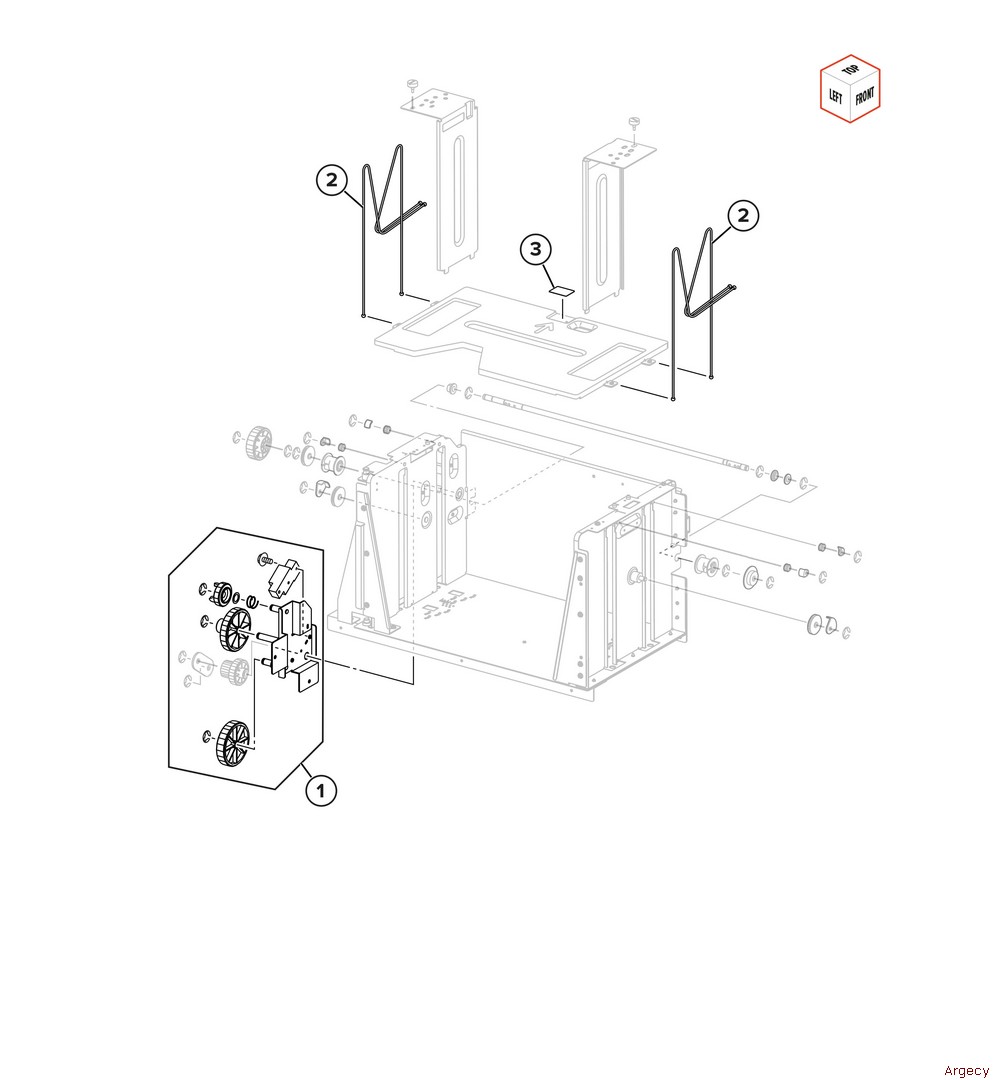 TOP
LEFT
FRONT
2
2
3
1
Argecy