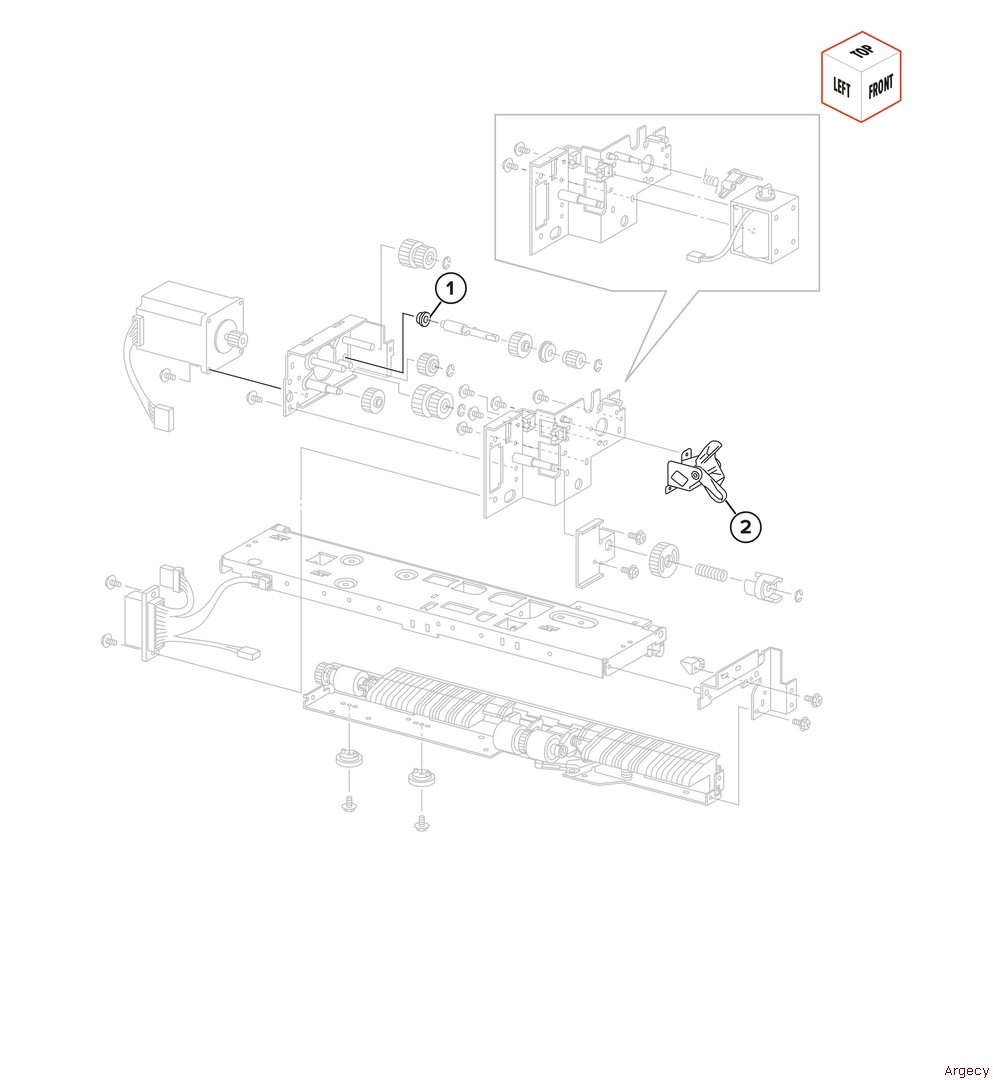 TOP
LEFT
FRONT
1
2
Argecy