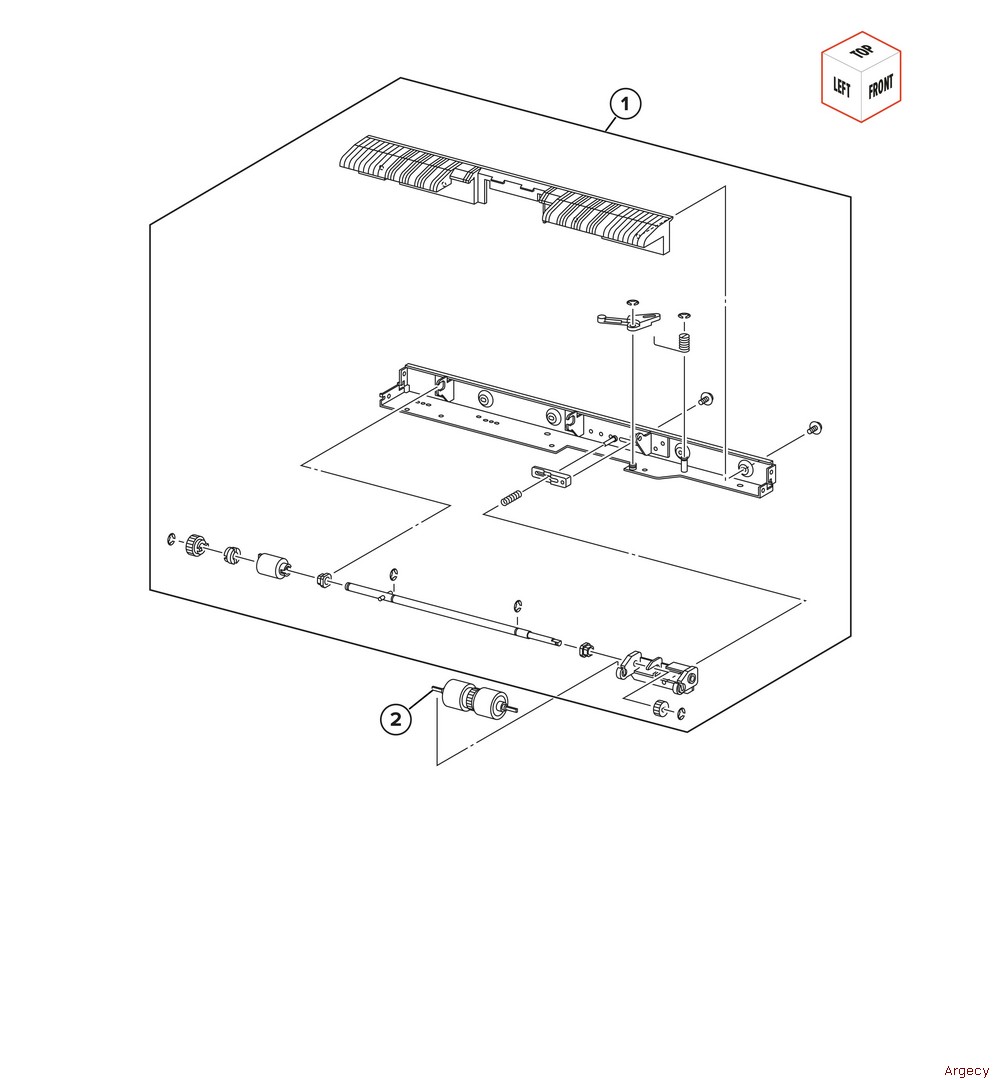 TOP
LEFT
FRONT
1
2
Argecy