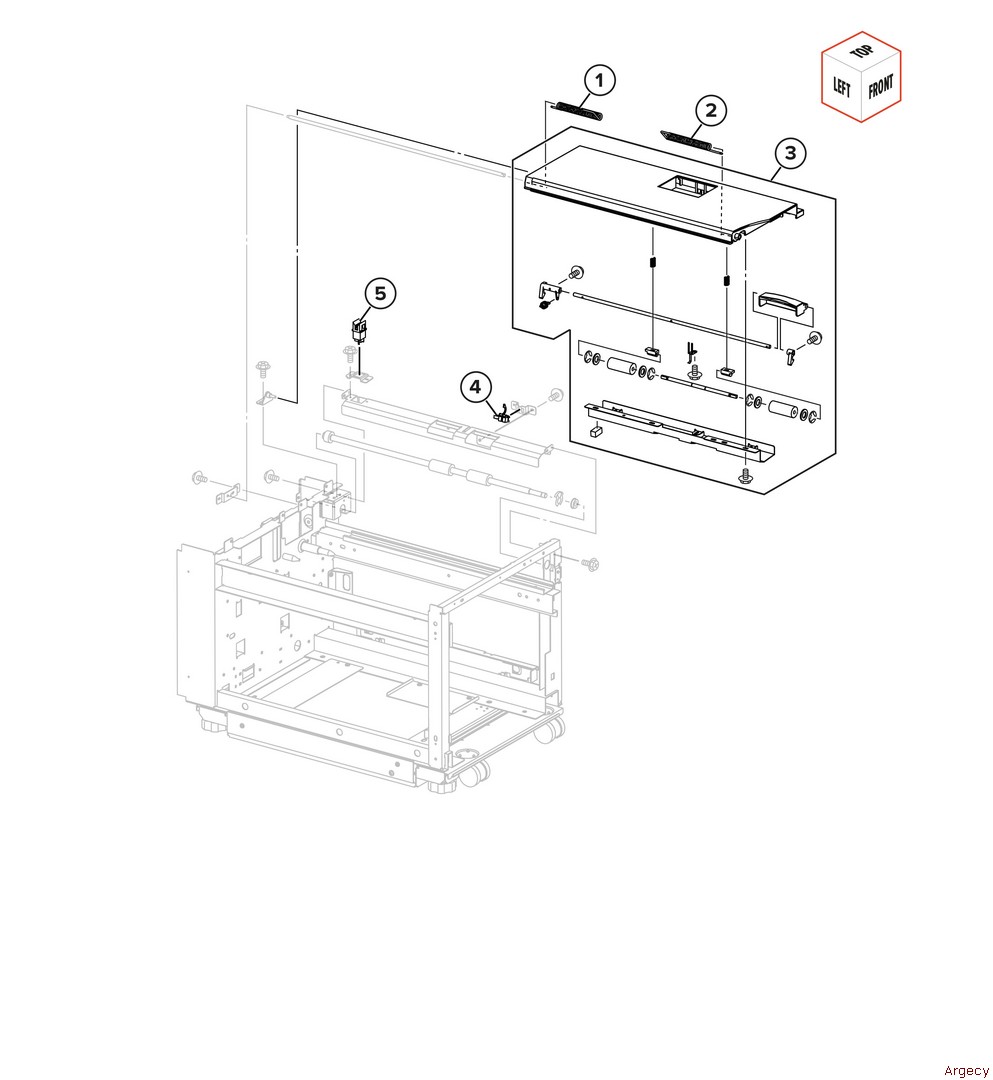 TOP
LEFT
FRONT

1

2

3

5

4

Argecy