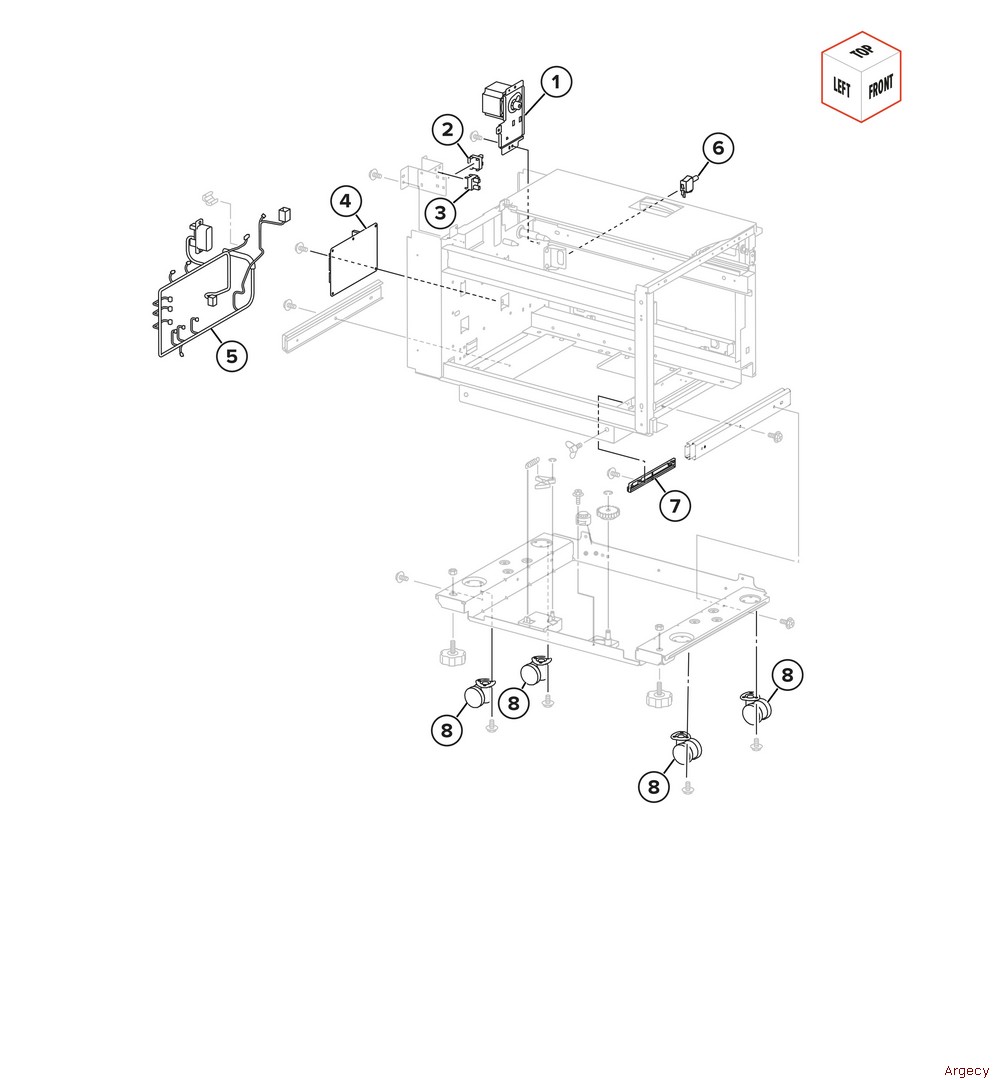 TOP
LEFT
FRONT
1
2
3
4
5
6
7
8
8
8
8
Argecy