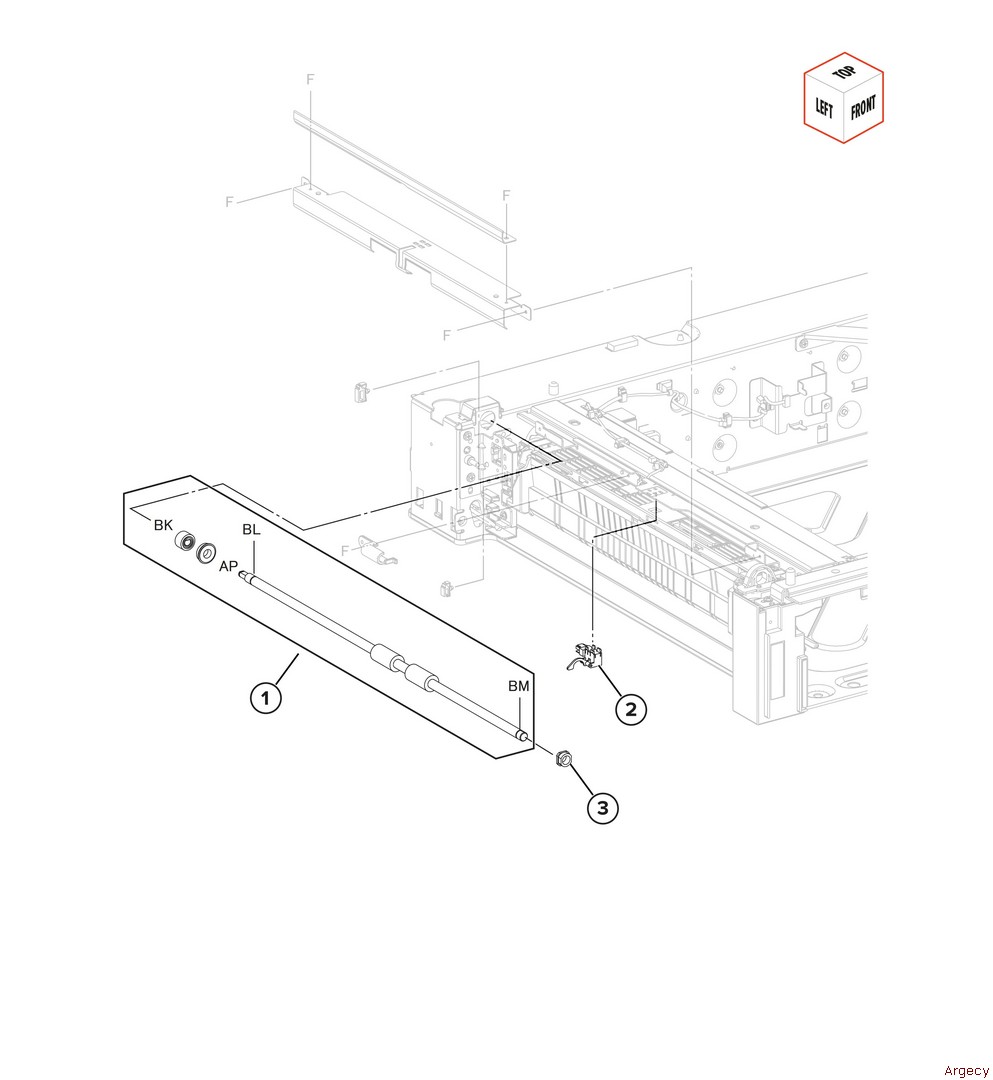 TOP
LEFT
FRONT

F
F
F
F
F

BK
BL
AP
BM

1
2
3

Argecy