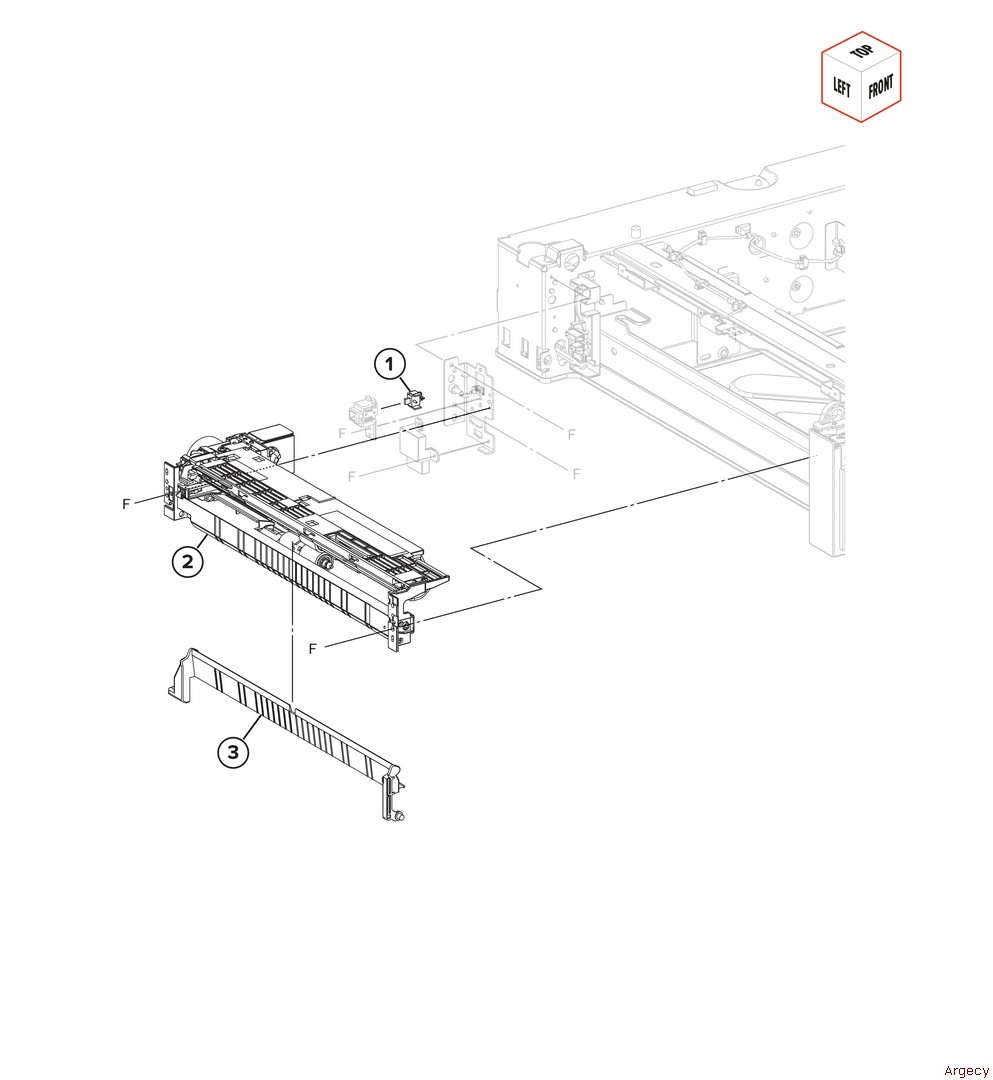 TOP
LEFT
FRONT

1

F
F
F
F
F

2

F

3

Argecy