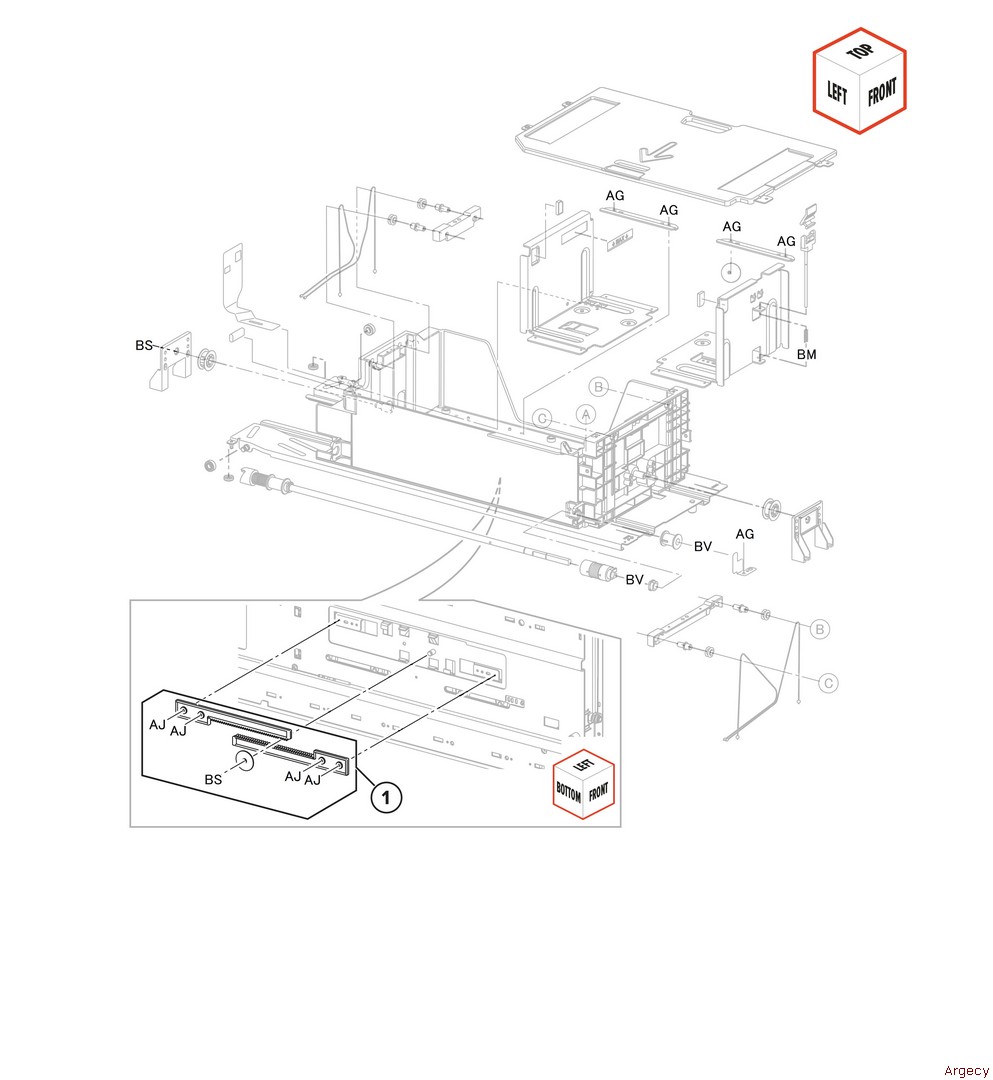 TOP
LEFT
FRONT

AG
AG
AG
AG
BS
BM
B
C
A
BV
AG
BV
B
C

AJ
AJ
BS
AJ
AJ
1

LEFT
BOTTOM
FRONT

Argecy